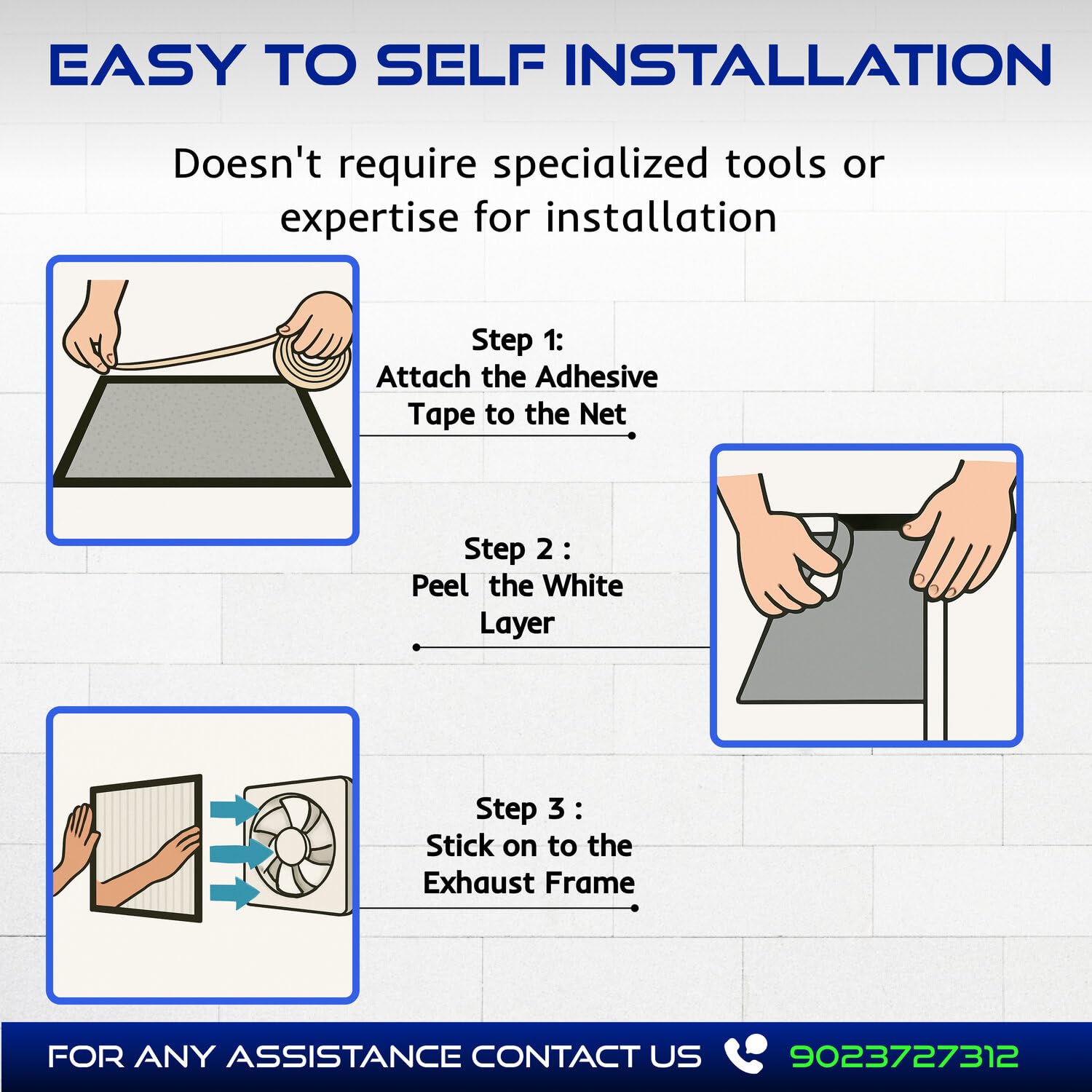 EASY TO SELF INSTALLATION

Doesn't require specialized tools or expertise for installation

Step 1:
Attach the Adhesive Tape to the Net

Step 2 :
Peel the White Layer

Step 3 :
Stick on to the Exhaust Frame

FOR ANY ASSISTANCE CONTACT US 9023727312