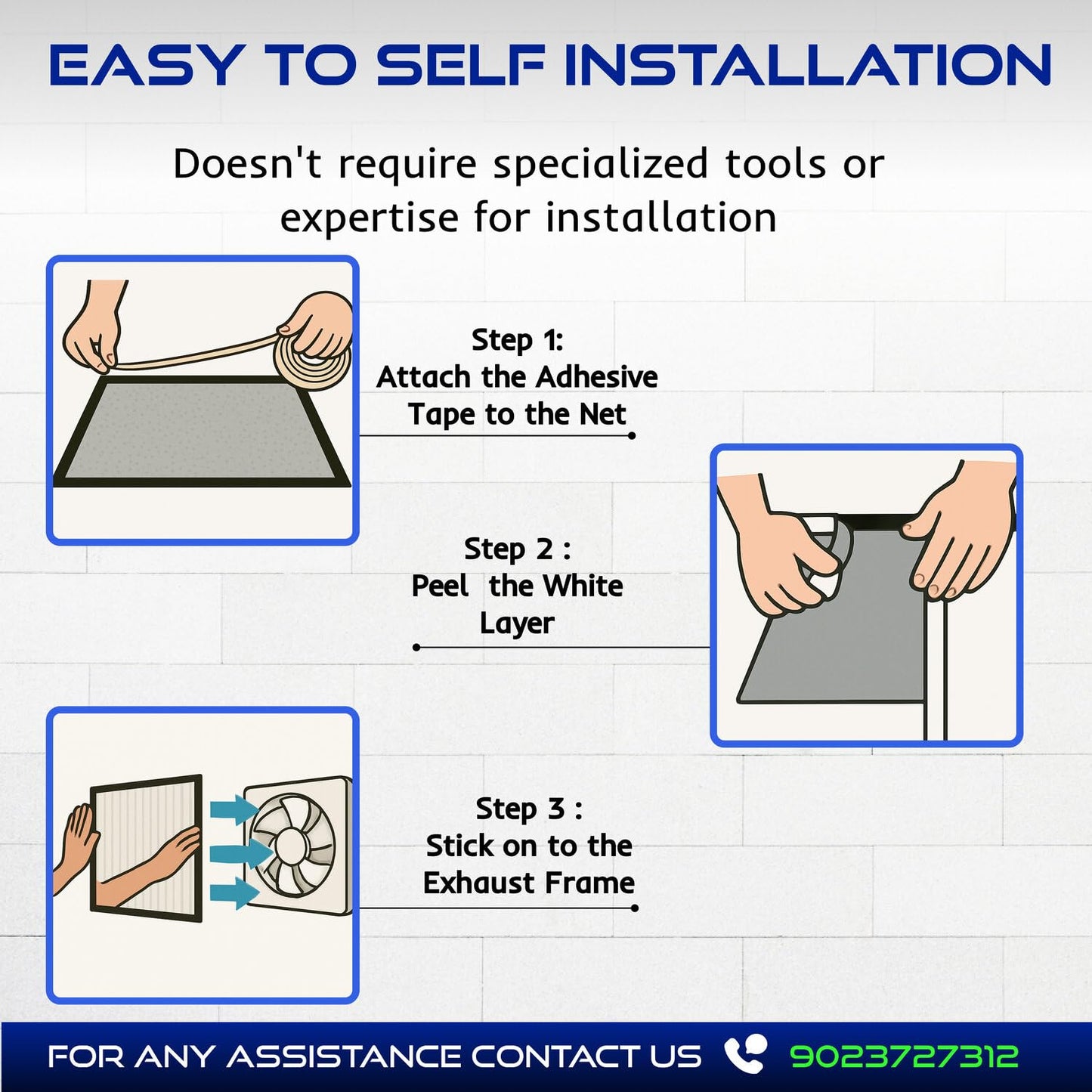 EASY TO SELF INSTALLATION

Doesn't require specialized tools or expertise for installation

Step 1:
Attach the Adhesive Tape to the Net

Step 2 :
Peel the White Layer

Step 3 :
Stick on to the Exhaust Frame

FOR ANY ASSISTANCE CONTACT US 9023727312