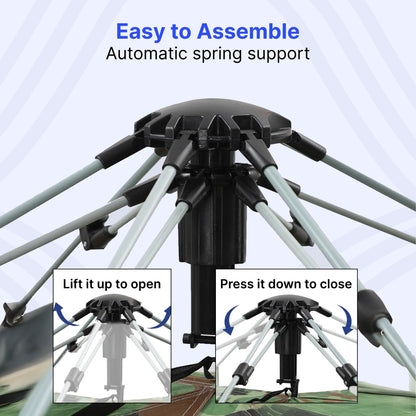 Easy to Assemble
Automatic spring support

Lift it up to open

Press it down to close