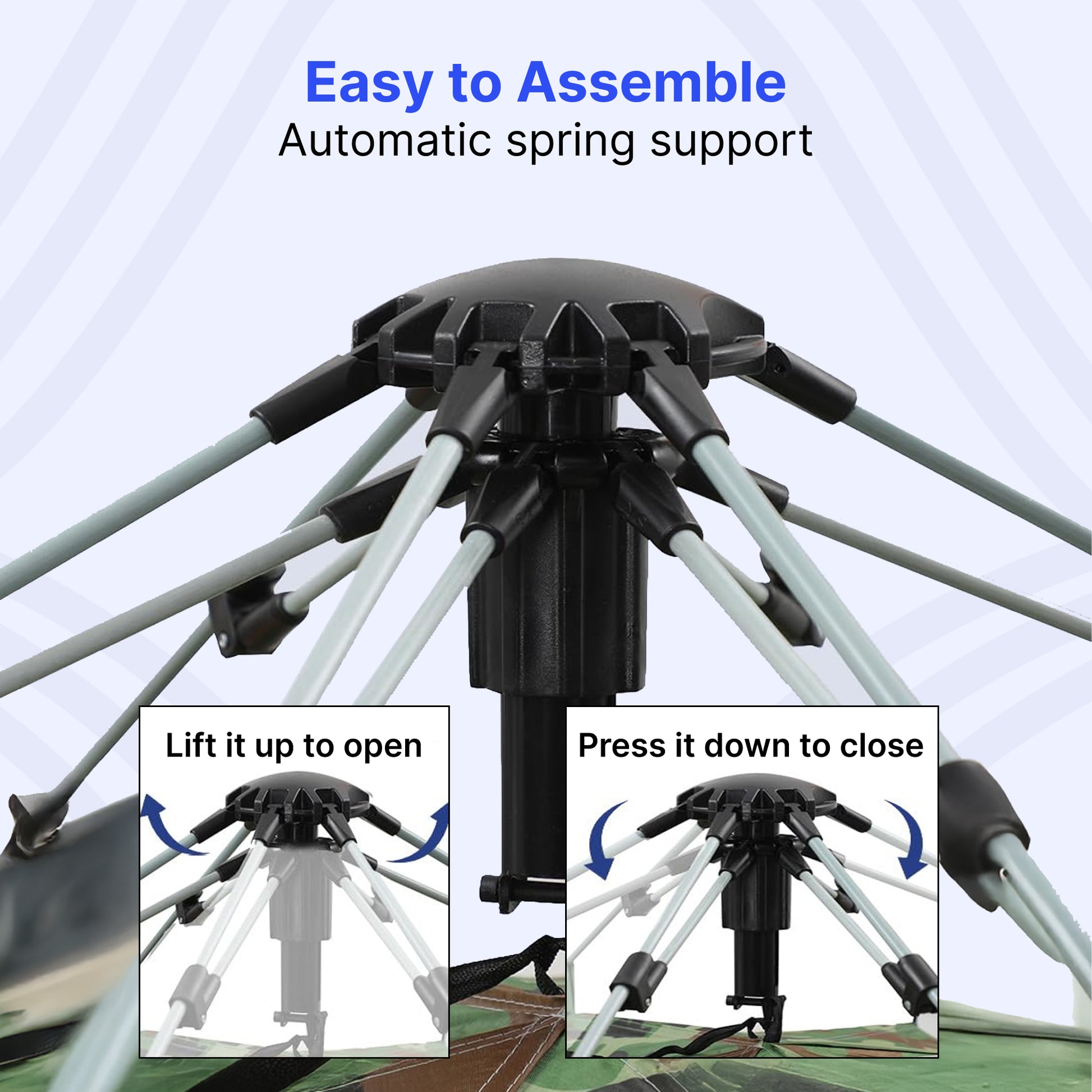 Easy to Assemble
Automatic spring support

Lift it up to open

Press it down to close