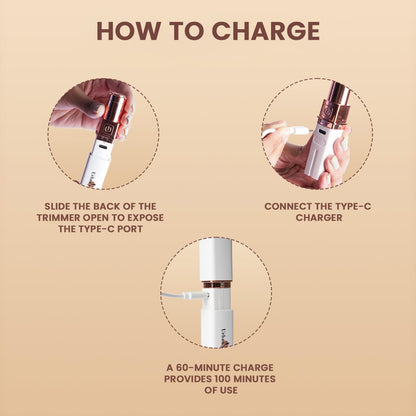 HOW TO CHARGE

SLIDE THE BACK OF THE TRIMMER OPEN TO EXPOSE THE TYPE-C PORT

CONNECT THE TYPE-C CHARGER

A 60-MINUTE CHARGE PROVIDES 100 MINUTES OF USE