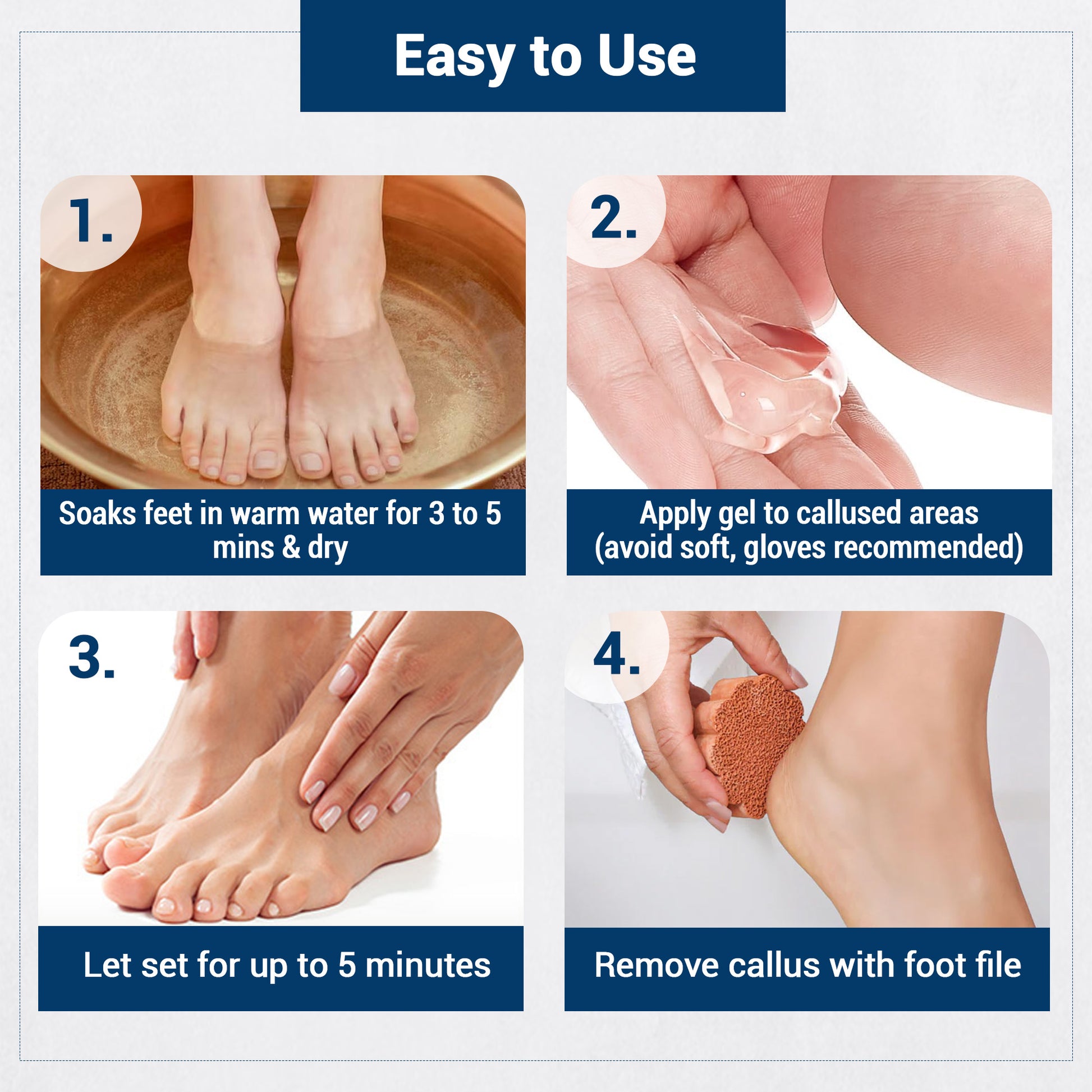 Easy to Use

1.

Soaks feet in warm water for 3 to 5 mins & dry

2.

Apply gel to callused areas (avoid soft, gloves recommended)

3.

Let set for up to 5 minutes

4.

Remove callus with foot file