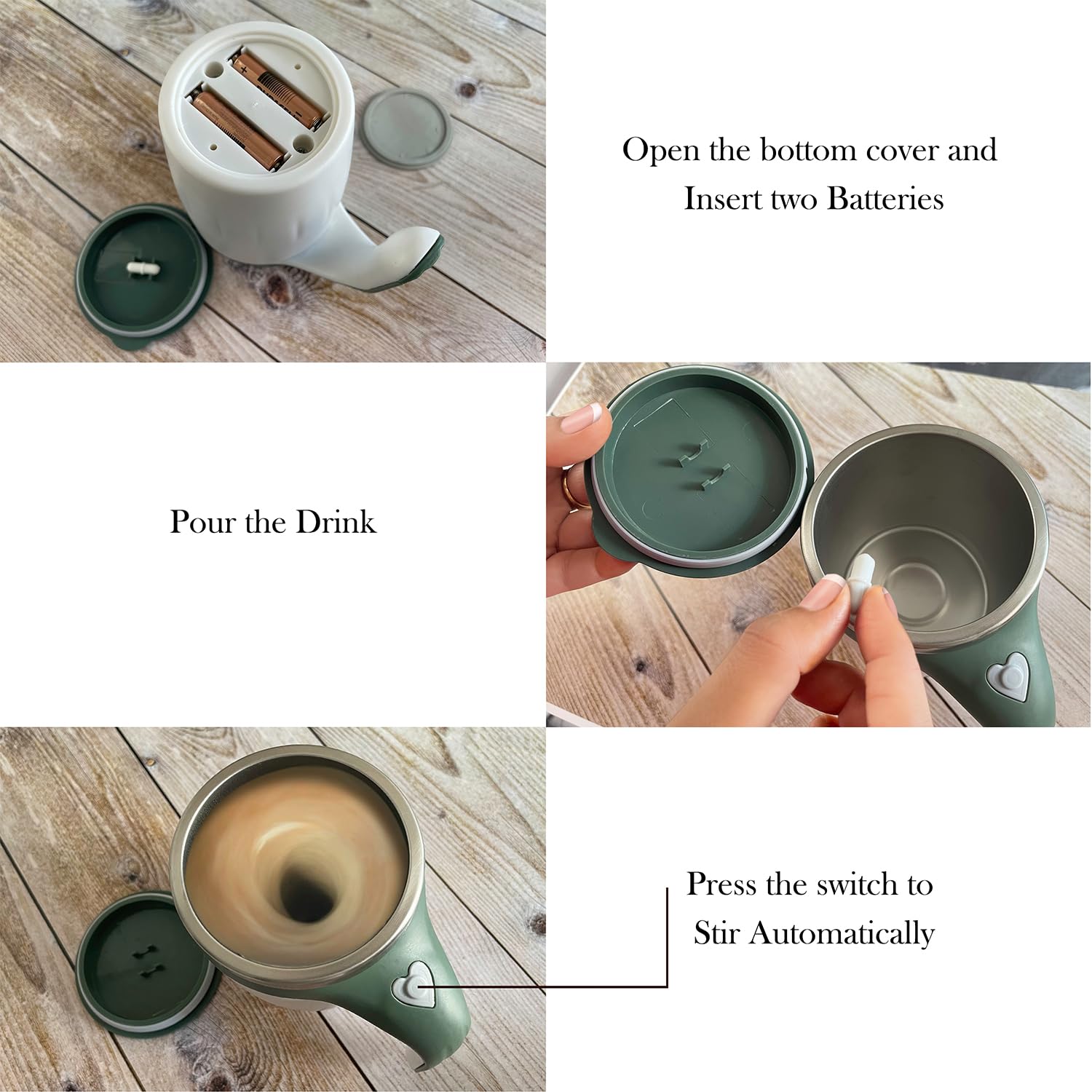 Open the bottom cover and Insert two Batteries

Pour the Drink

Press the switch to Stir Automatically