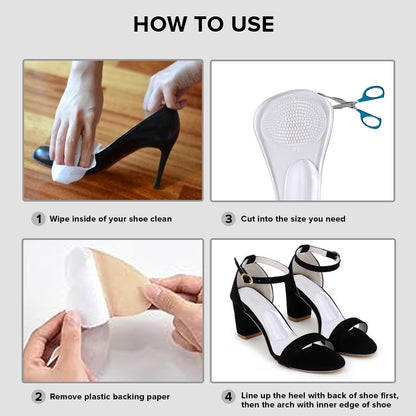 HOW TO USE

1 Wipe inside of your shoe clean

3 Cut into the size you need

2 Remove plastic backing paper

4 Line up the heel with back of shoe first, then the arch with inner edge of shoe