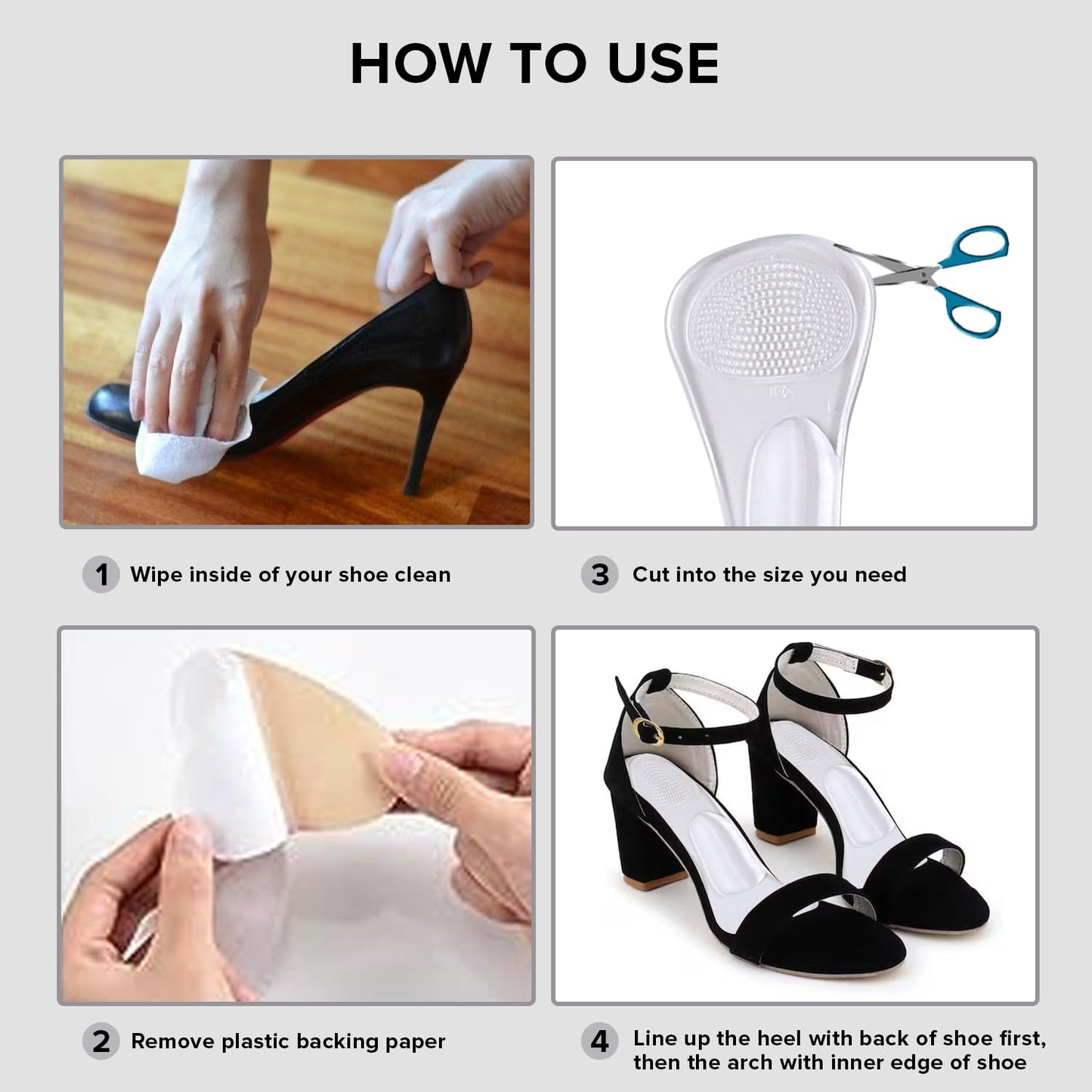 HOW TO USE

1 Wipe inside of your shoe clean

3 Cut into the size you need

2 Remove plastic backing paper

4 Line up the heel with back of shoe first, then the arch with inner edge of shoe