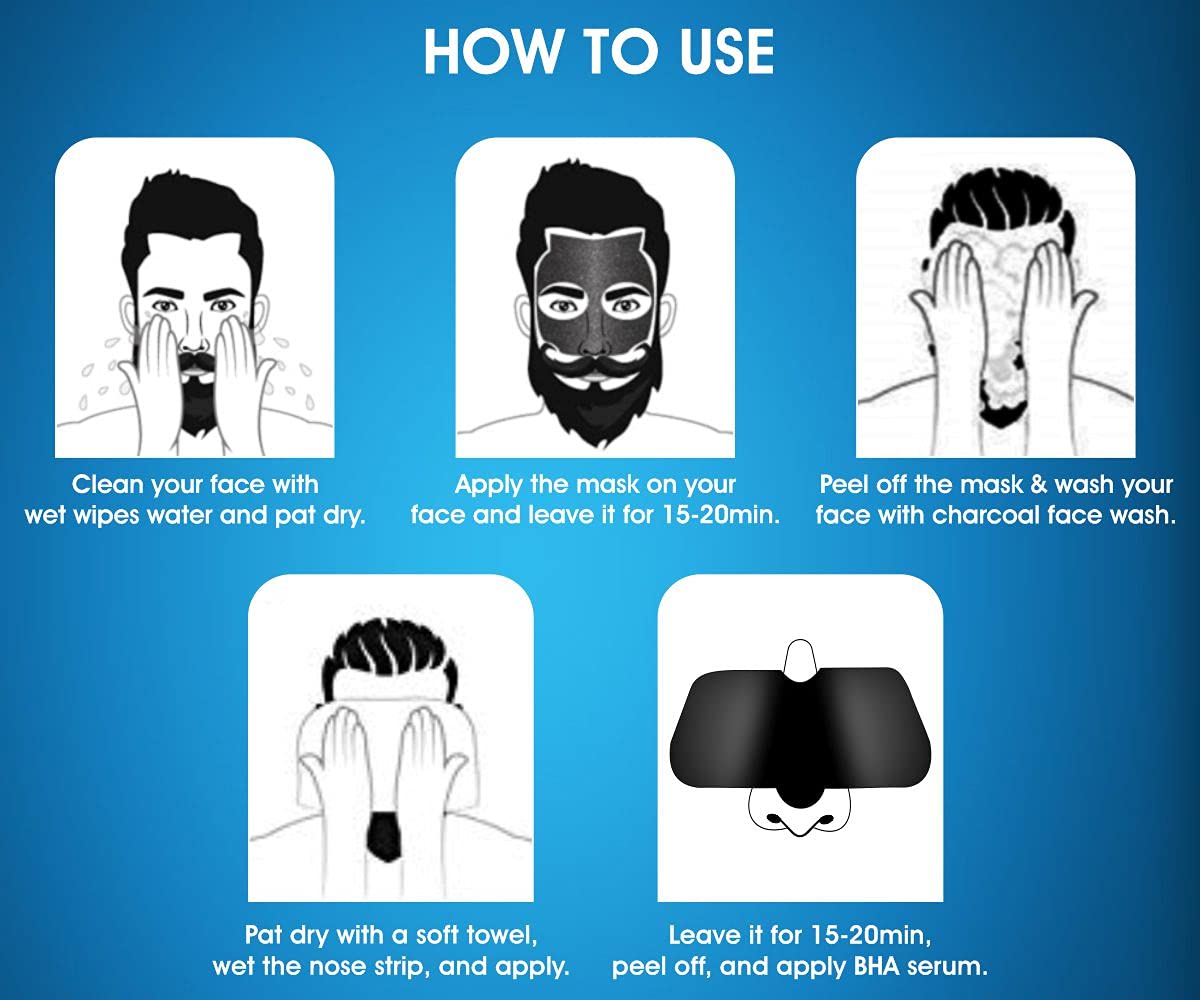 HOW TO USE

Clean your face with wet wipes water and pat dry.

Apply the mask on your face and leave it for 15-20min.

Peel off the mask & wash your face with charcoal face wash.

Pat dry with a soft towel, wet the nose strip, and apply.

Leave it for 15-20min, peel off, and apply BHA serum.