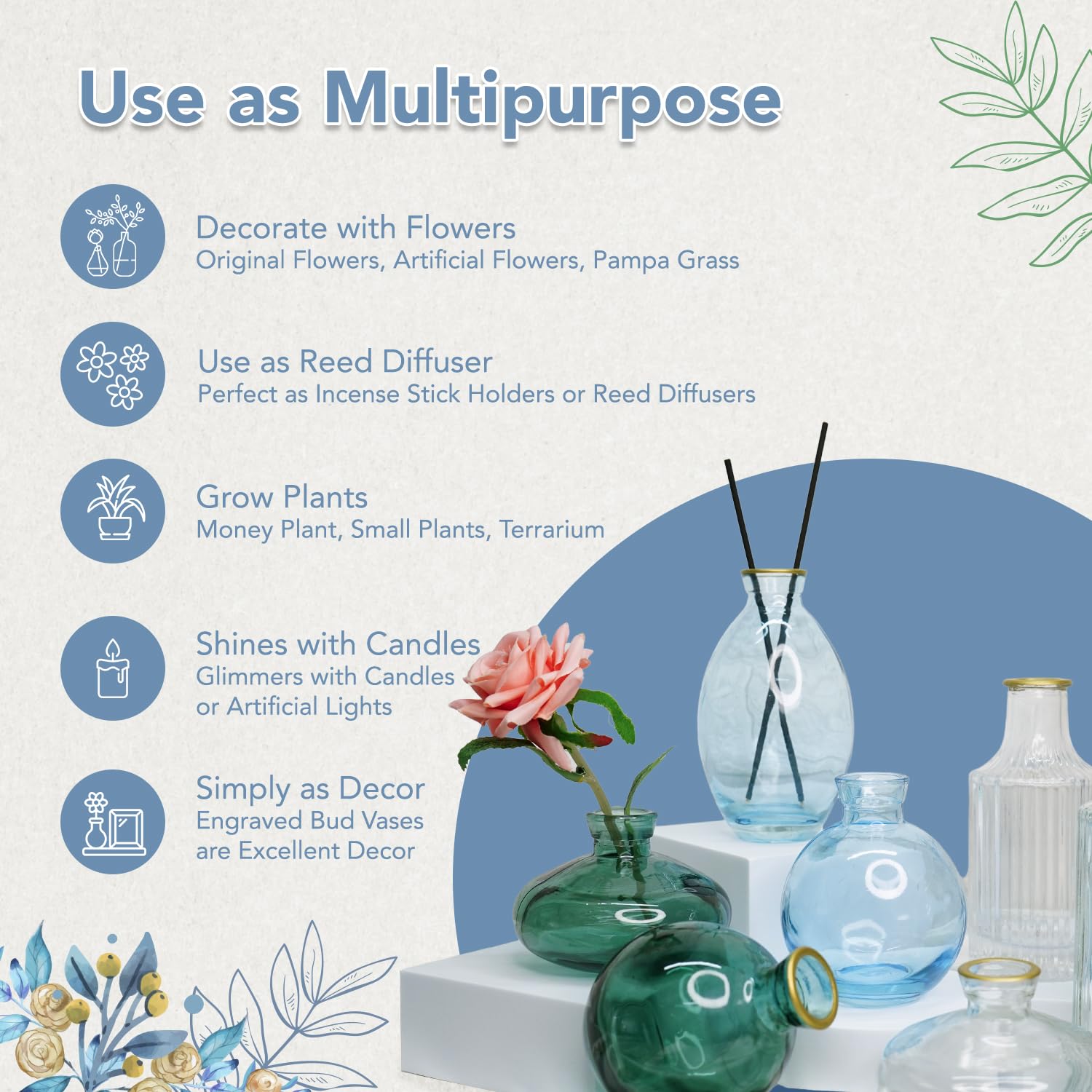 Use as Multipurpose

Decorate with Flowers
Original Flowers, Artificial Flowers, Pampa Grass

Use as Reed Diffuser
Perfect as Incense Stick Holders or Reed Diffusers

Grow Plants
Money Plant, Small Plants, Terrarium

Shines with Candles
Glimmers with Candles or Artificial Lights

Simply as Decor
Engraved Bud Vases are Excellent Decor