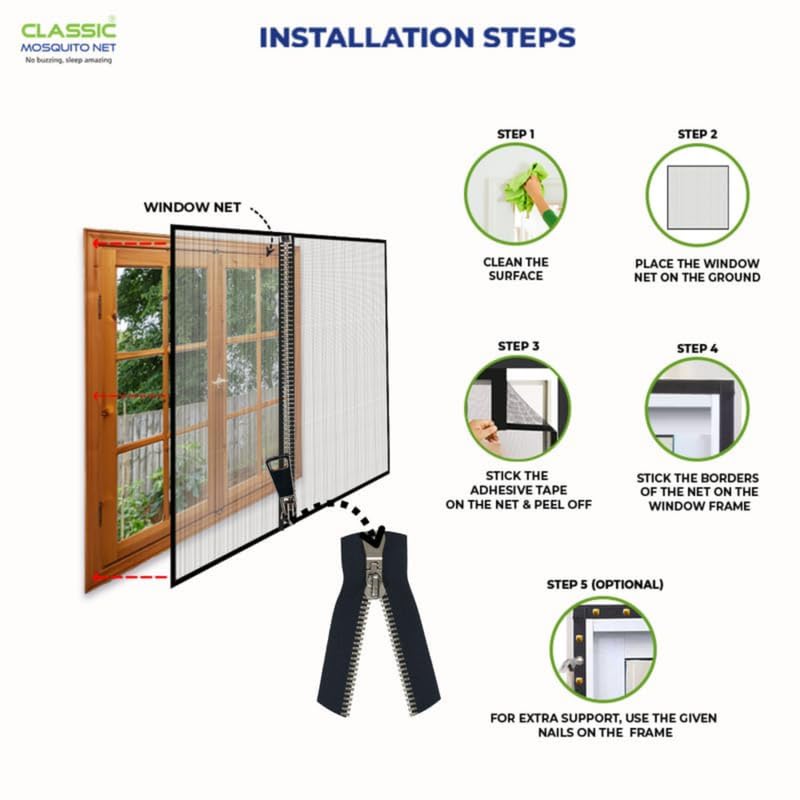 CLASSIC®
MOSQUITO NET
No buzzing, sleep amazing

INSTALLATION STEPS

WINDOW NET

STEP 1
CLEAN THE SURFACE

STEP 2
PLACE THE WINDOW NET ON THE GROUND

STEP 3
STICK THE ADHESIVE TAPE ON THE NET & PEEL OFF

STEP 4
STICK THE BORDERS OF THE NET ON THE WINDOW FRAME

STEP 5 (OPTIONAL)
FOR EXTRA SUPPORT, USE THE GIVEN NAILS ON THE FRAME