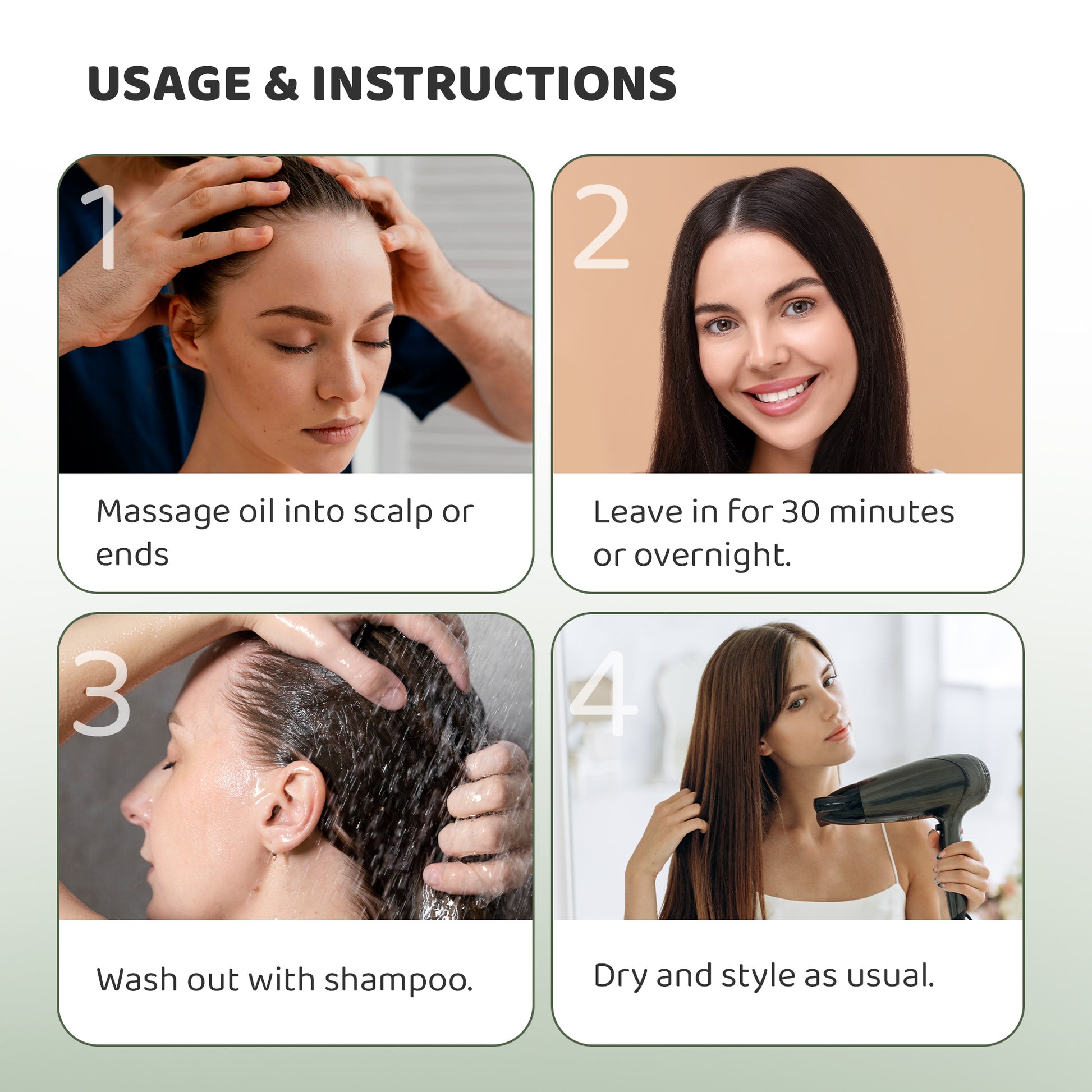 USAGE & INSTRUCTIONS

1

Massage oil into scalp or ends

2

Leave in for 30 minutes or overnight.

3

Wash out with shampoo.

4

Dry and style as usual.