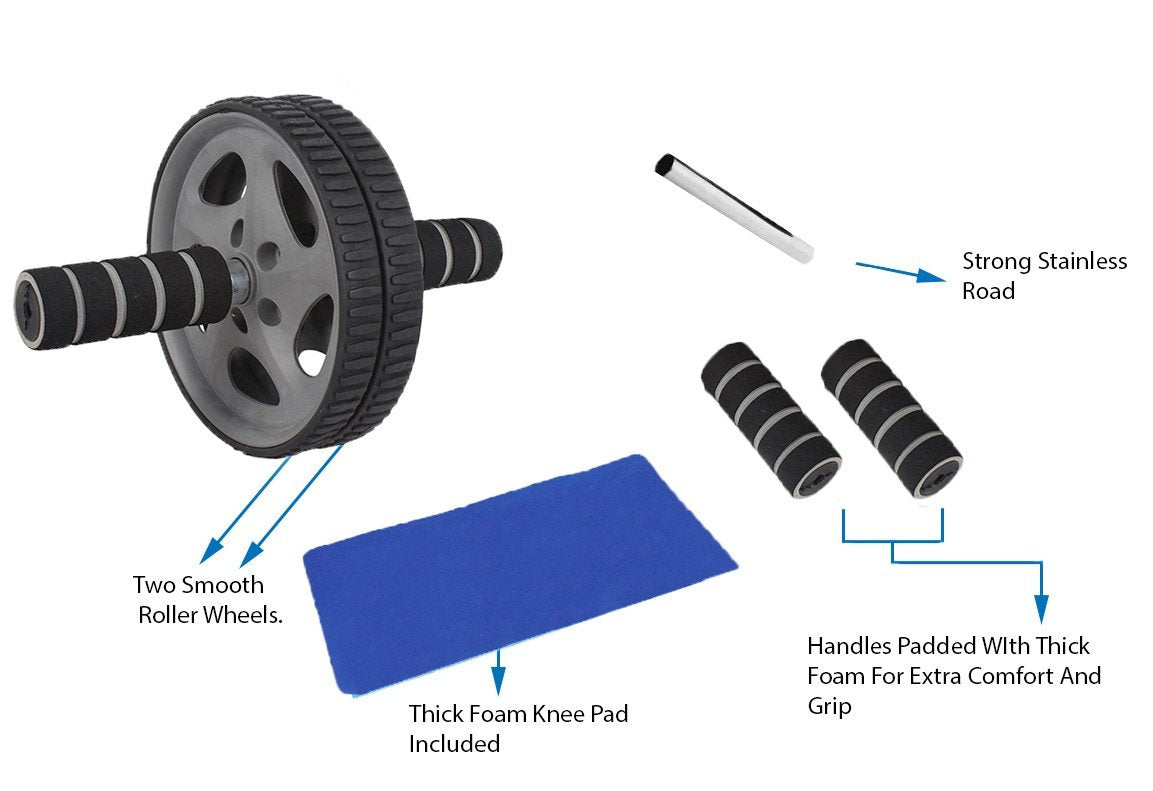 Strong Stainless Road

Two Smooth Roller Wheels.

Thick Foam Knee Pad Included

Handles Padded WIth Thick Foam For Extra Comfort And Grip