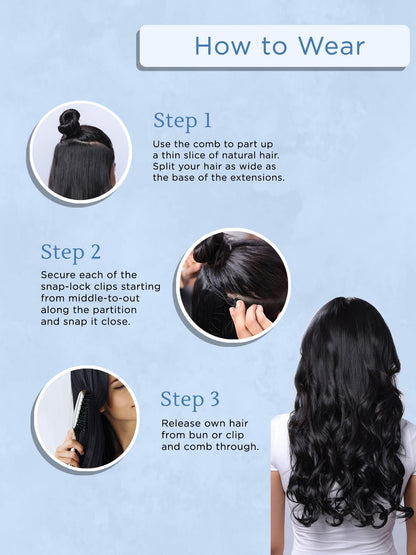 How to Wear

Step 1

Use the comb to part up a thin slice of natural hair. Split your hair as wide as the base of the extensions.

Step 2

Secure each of the snap-lock clips starting from middle-to-out along the partition and snap it close.

Step 3

Release own hair from bun or clip and comb through.