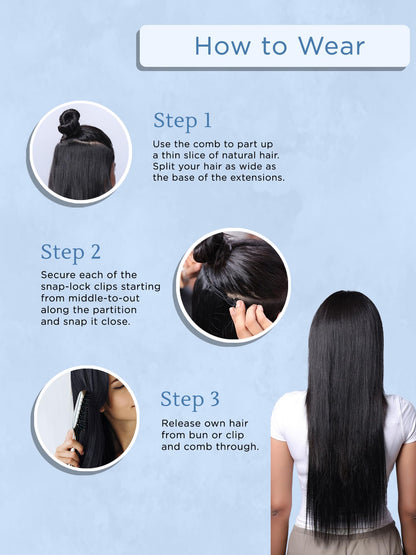 How to Wear

Step 1

Use the comb to part up a thin slice of natural hair. Split your hair as wide as the base of the extensions.

Step 2

Secure each of the snap-lock clips starting from middle-to-out along the partition and snap it close.

Step 3

Release own hair from bun or clip and comb through.