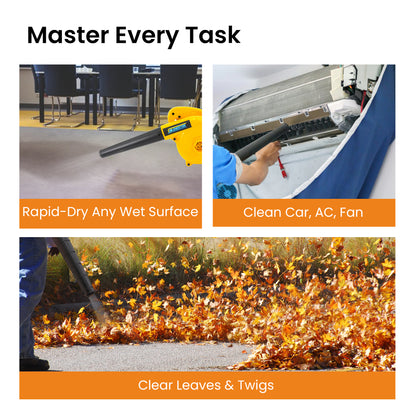 Master Every Task

Rapid-Dry Any Wet Surface

Clean Car, AC, Fan

Clear Leaves & Twigs