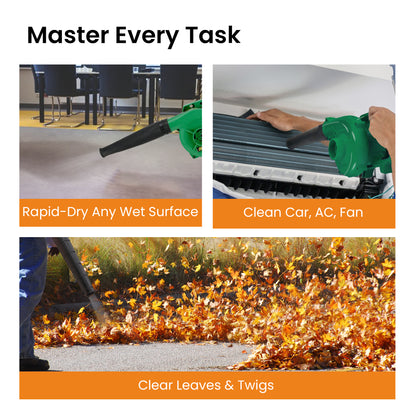 Master Every Task

Rapid-Dry Any Wet Surface

Clean Car, AC, Fan

Clear Leaves & Twigs