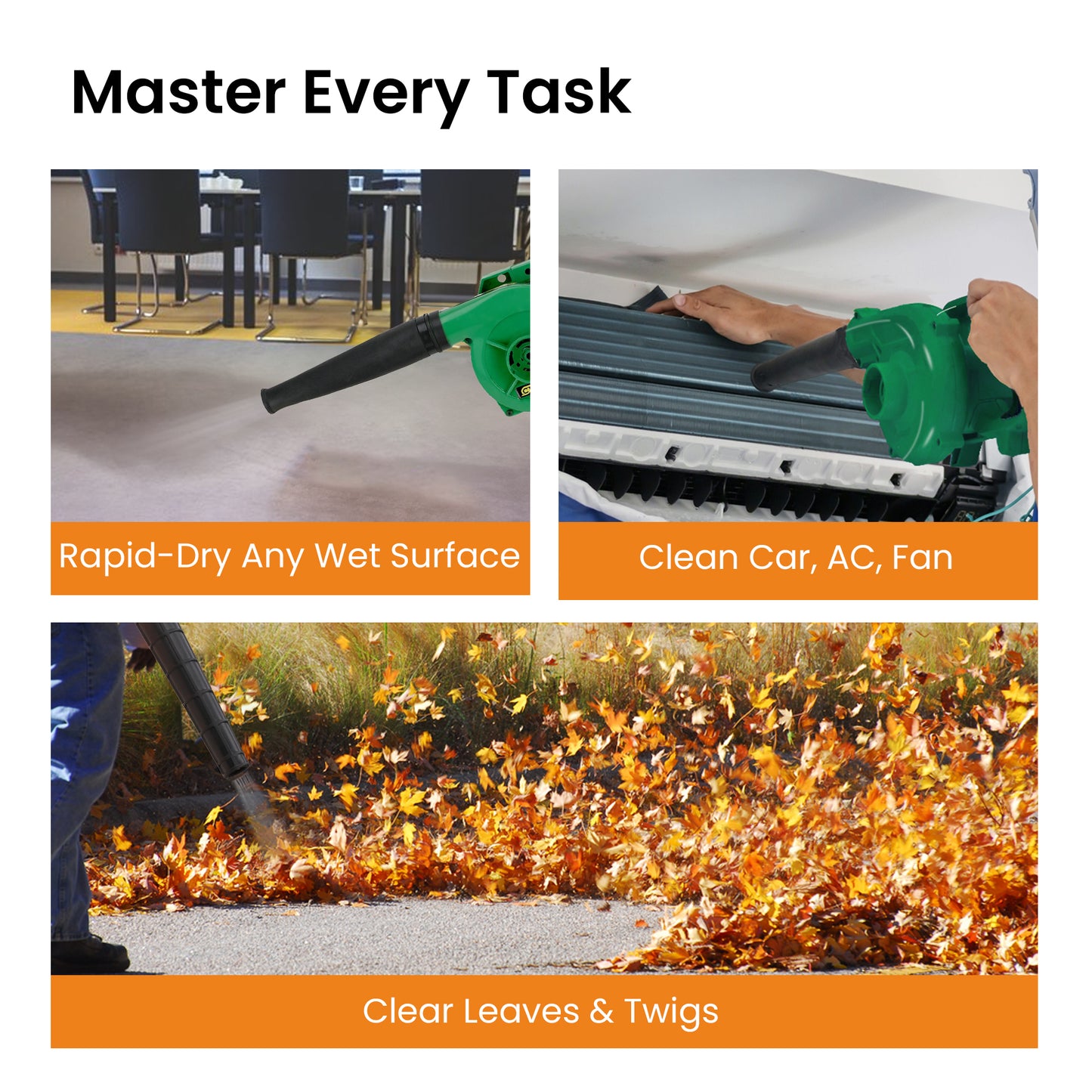 Master Every Task

Rapid-Dry Any Wet Surface

Clean Car, AC, Fan

Clear Leaves & Twigs