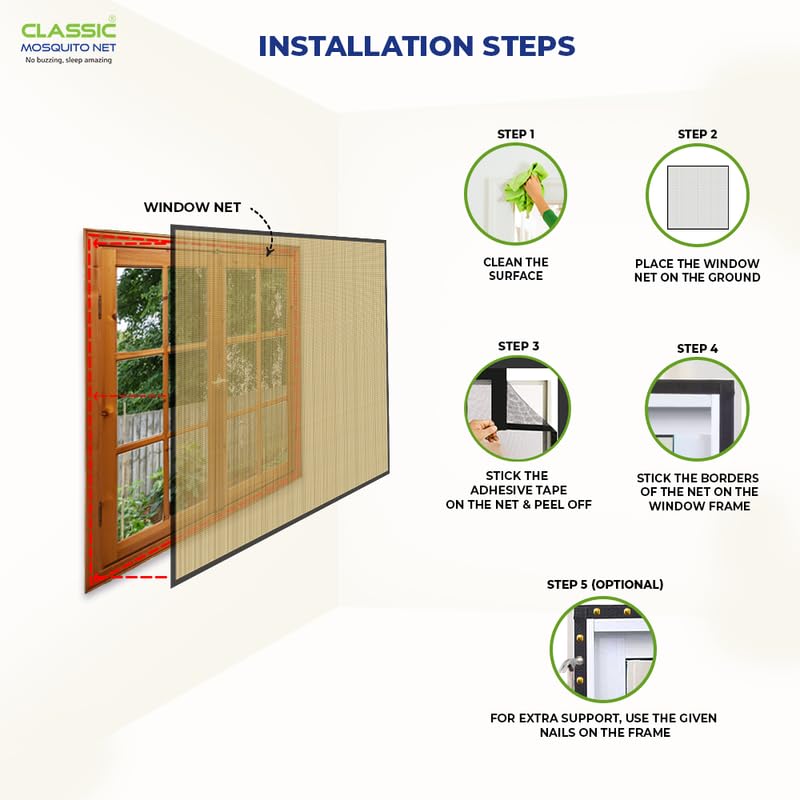 CLASSIC®
MOSQUITO NET
No buzzing, sleep amazing

INSTALLATION STEPS

WINDOW NET

STEP 1
CLEAN THE SURFACE

STEP 2
PLACE THE WINDOW NET ON THE GROUND

STEP 3
STICK THE ADHESIVE TAPE ON THE NET & PEEL OFF

STEP 4
STICK THE BORDERS OF THE NET ON THE WINDOW FRAME

STEP 5 (OPTIONAL)
FOR EXTRA SUPPORT, USE THE GIVEN NAILS ON THE FRAME