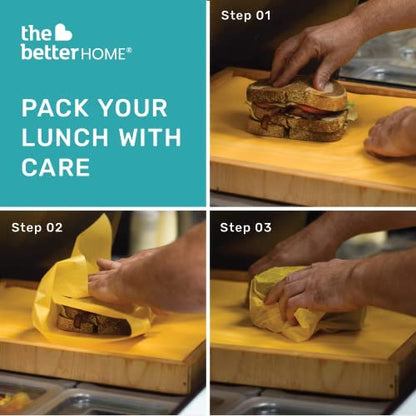 the better HOME®

PACK YOUR LUNCH WITH CARE

Step 01

Step 02

Step 03