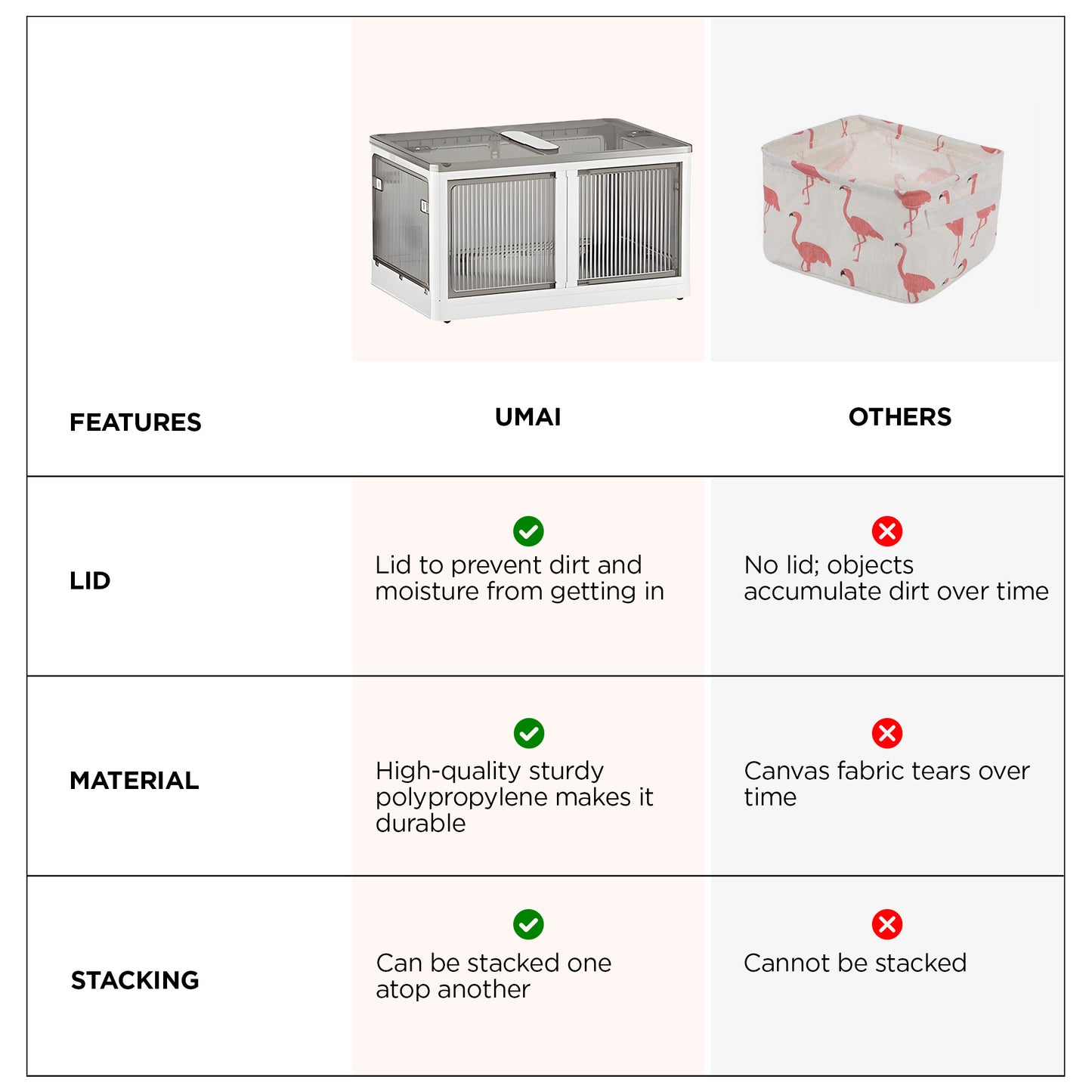 | FEATURES | UMAI | OTHERS |
|---|---|---|
| LID | Lid to prevent dirt and moisture from getting in | No lid; objects accumulate dirt over time |
| MATERIAL | High-quality sturdy polypropylene makes it durable | Canvas fabric tears over time |
| STACKING | Can be stacked one atop another | Cannot be stacked |