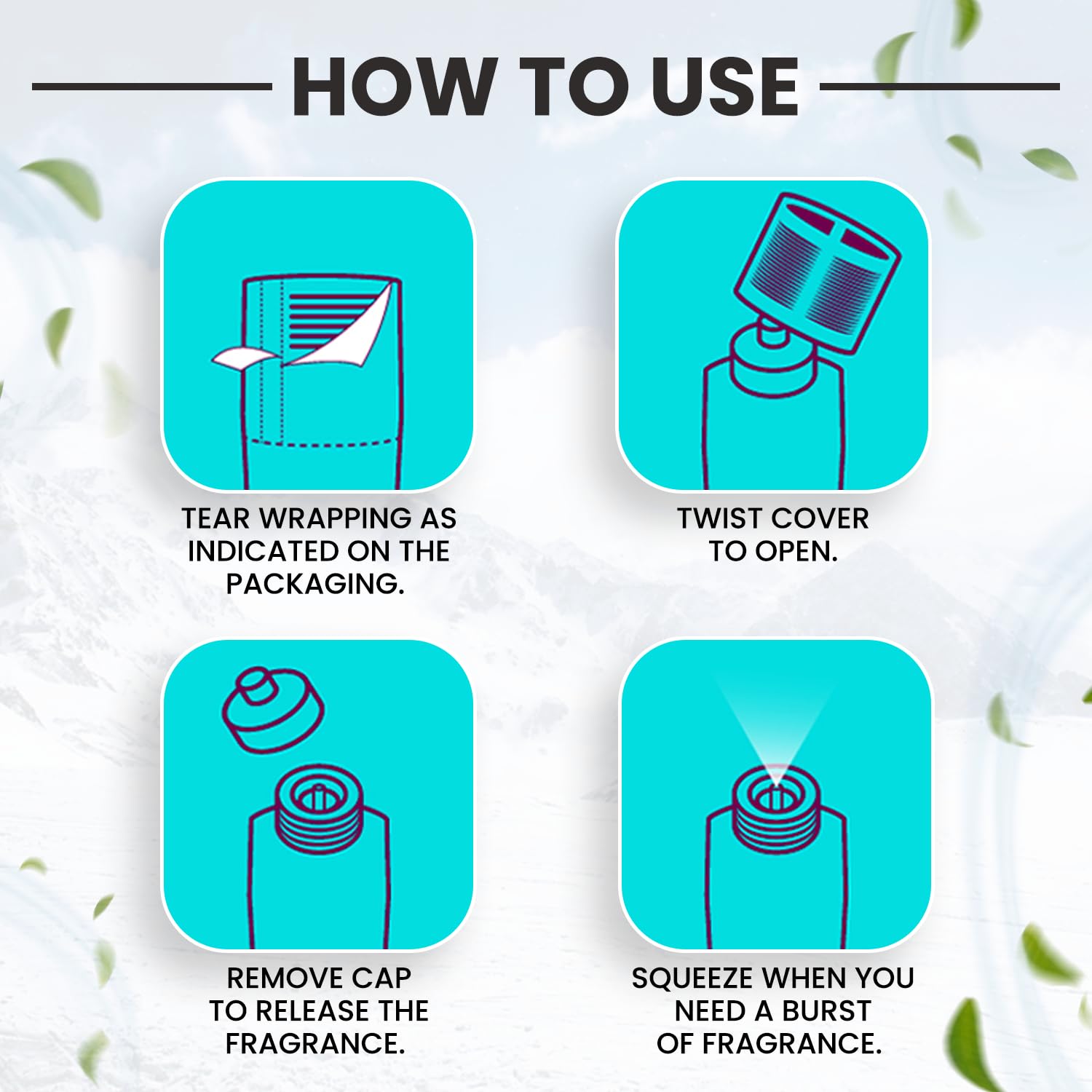 HOW TO USE

TEAR WRAPPING AS INDICATED ON THE PACKAGING.

TWIST COVER TO OPEN.

REMOVE CAP TO RELEASE THE FRAGRANCE.

SQUEEZE WHEN YOU NEED A BURST OF FRAGRANCE.