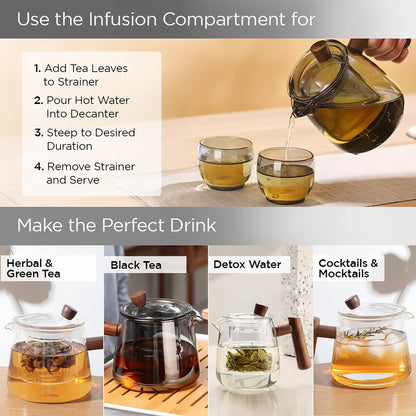 Use the Infusion Compartment for

1. Add Tea Leaves to Strainer
2. Pour Hot Water Into Decanter
3. Steep to Desired Duration
4. Remove Strainer and Serve

Make the Perfect Drink

Herbal & Green Tea

Black Tea

Detox Water

Cocktails & Mocktails