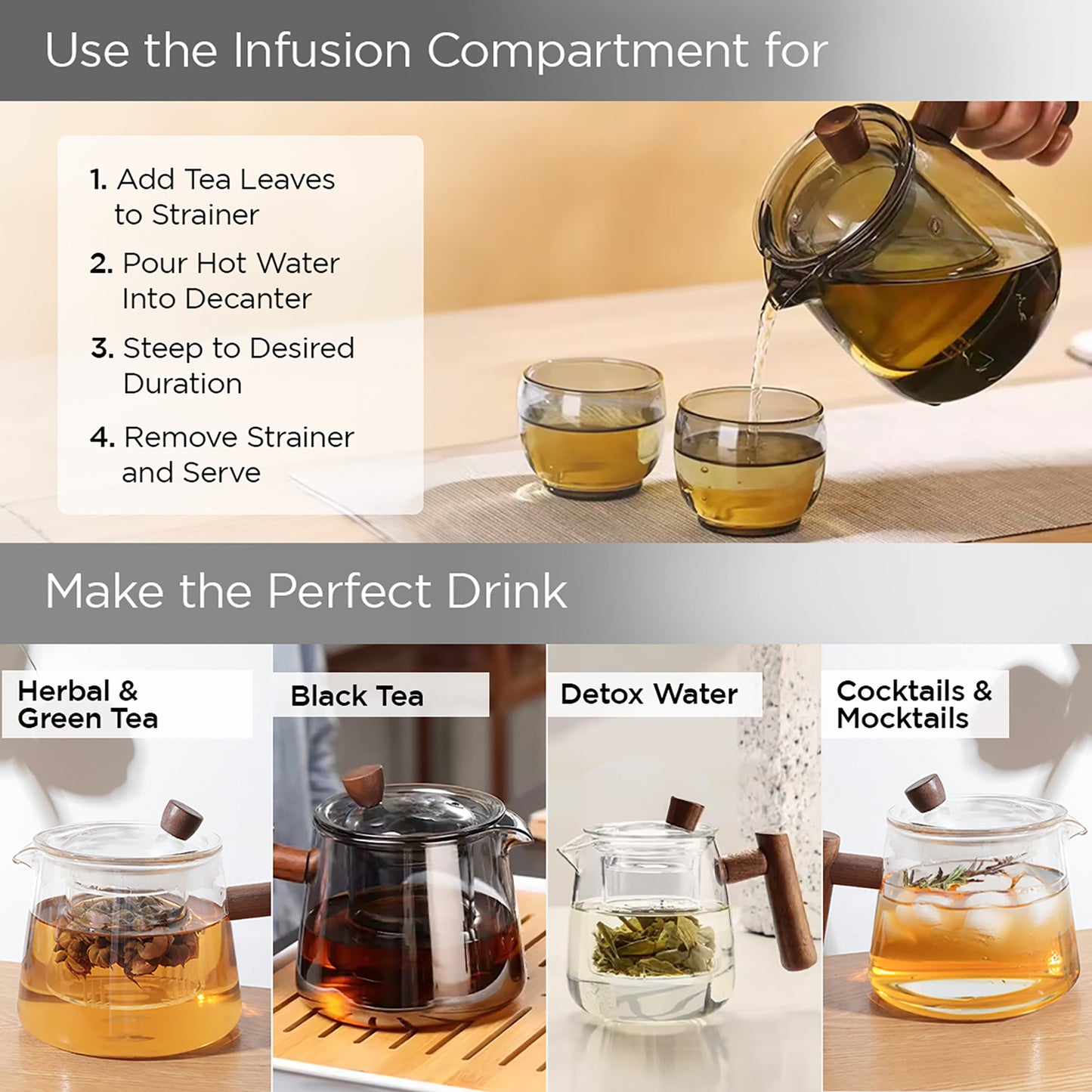 Use the Infusion Compartment for

1. Add Tea Leaves to Strainer
2. Pour Hot Water Into Decanter
3. Steep to Desired Duration
4. Remove Strainer and Serve

Make the Perfect Drink

Herbal & Green Tea

Black Tea

Detox Water

Cocktails & Mocktails