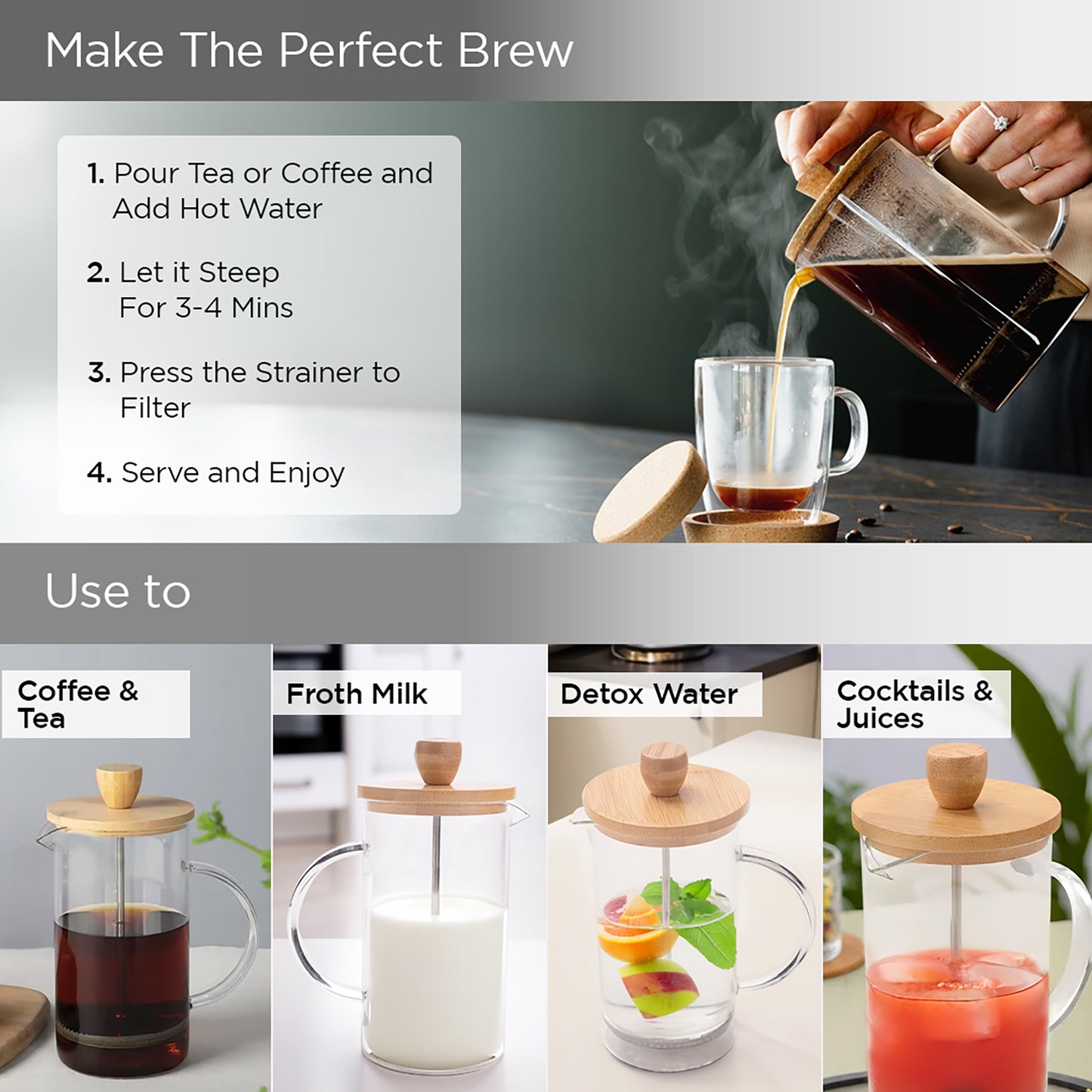 Make The Perfect Brew

1. Pour Tea or Coffee and Add Hot Water

2. Let it Steep For 3-4 Mins

3. Press the Strainer to Filter

4. Serve and Enjoy

Use to

Coffee & Tea

Froth Milk

Detox Water

Cocktails & Juices