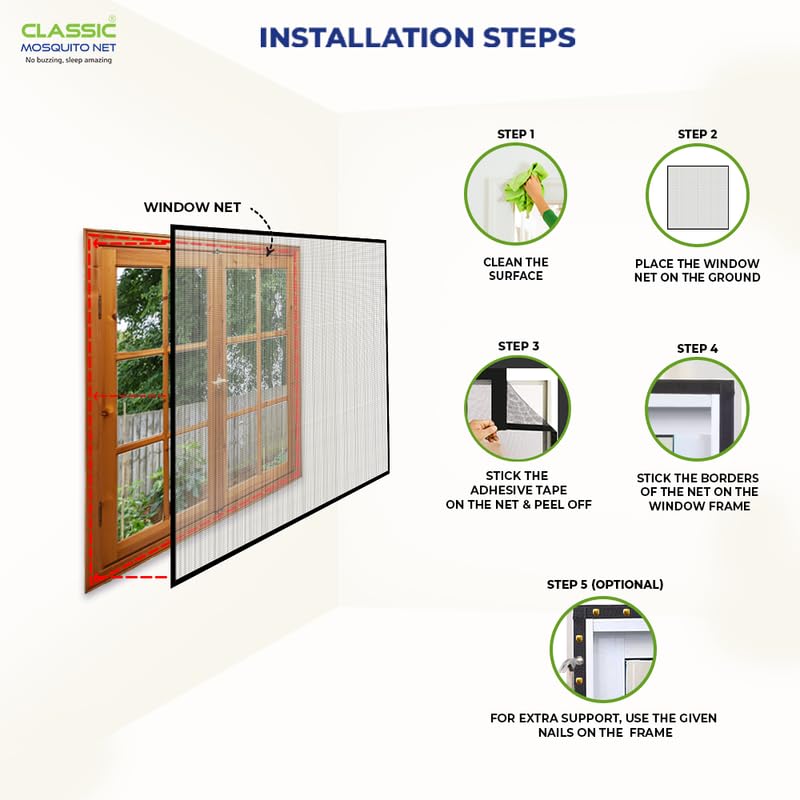 CLASSIC®
MOSQUITO NET
No buzzing, sleep amazing

INSTALLATION STEPS

WINDOW NET

STEP 1
CLEAN THE SURFACE

STEP 2
PLACE THE WINDOW NET ON THE GROUND

STEP 3
STICK THE ADHESIVE TAPE ON THE NET & PEEL OFF

STEP 4
STICK THE BORDERS OF THE NET ON THE WINDOW FRAME

STEP 5 (OPTIONAL)
FOR EXTRA SUPPORT, USE THE GIVEN NAILS ON THE FRAME