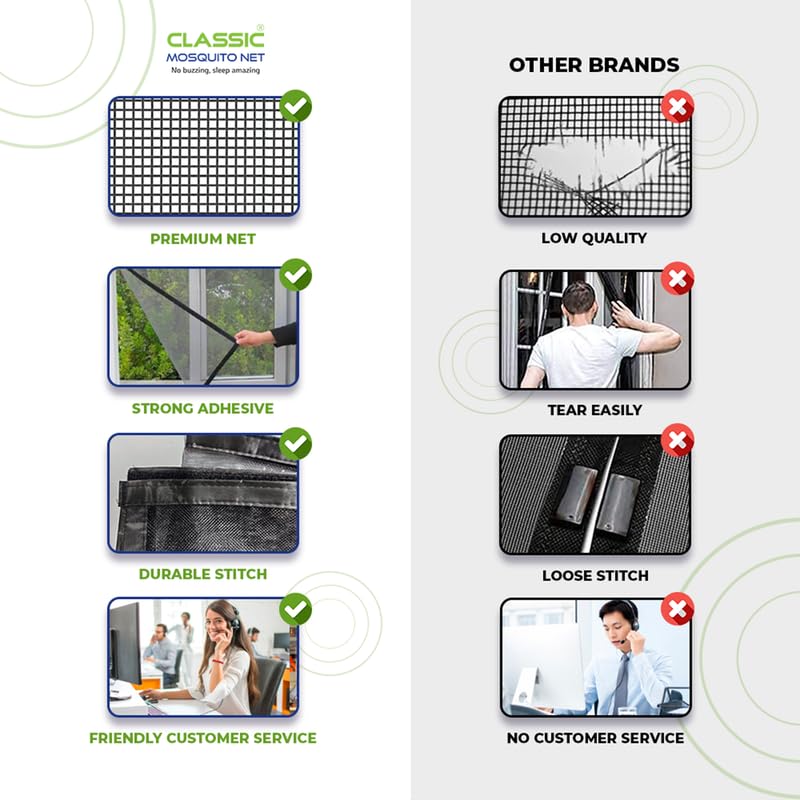 CLASSIC®
MOSQUITO NET
No buzzing, sleep amazing

PREMIUM NET

STRONG ADHESIVE

DURABLE STITCH

FRIENDLY CUSTOMER SERVICE

OTHER BRANDS

LOW QUALITY

TEAR EASILY

LOOSE STITCH

NO CUSTOMER SERVICE