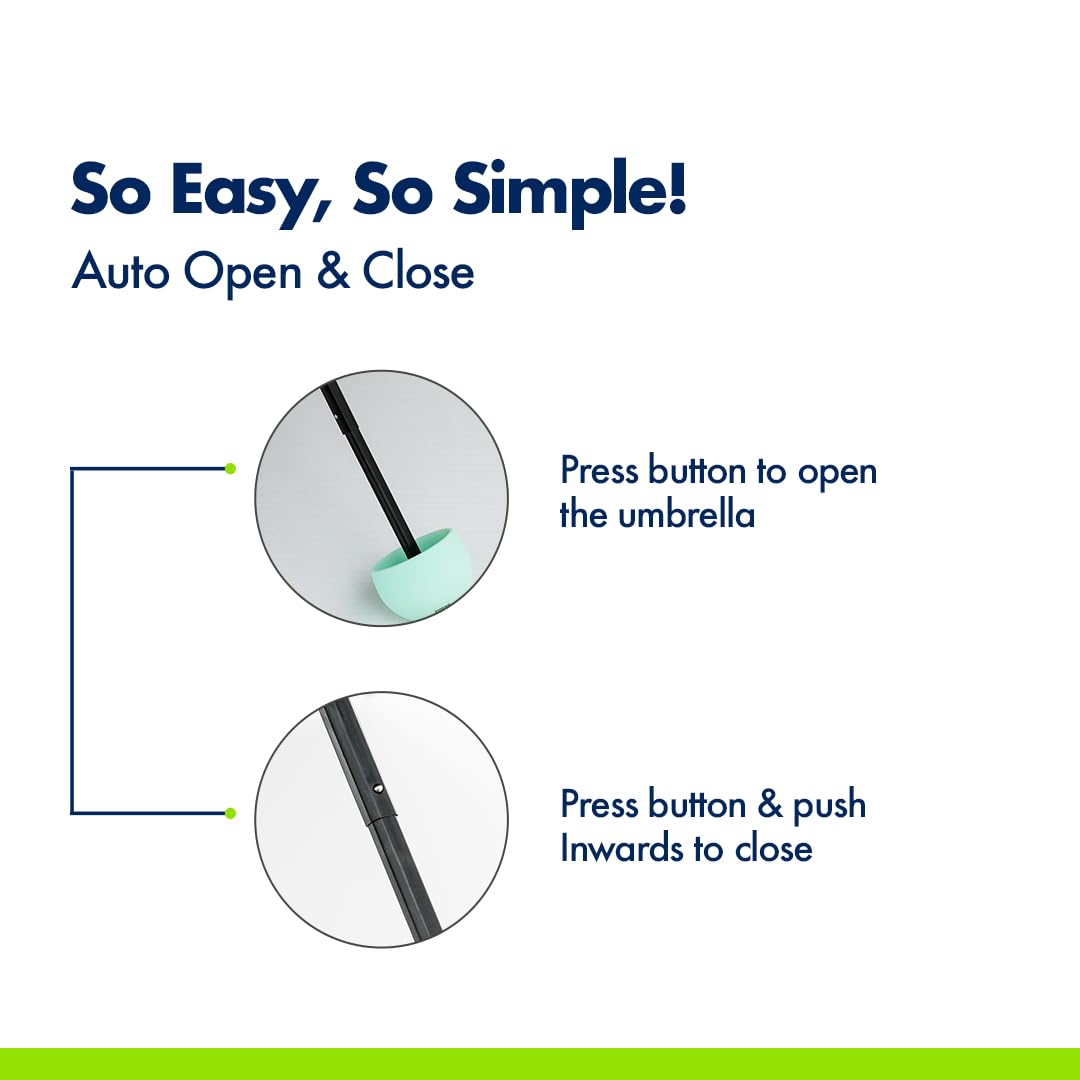 So Easy, So Simple!
Auto Open & Close

Press button to open the umbrella

Press button & push Inwards to close