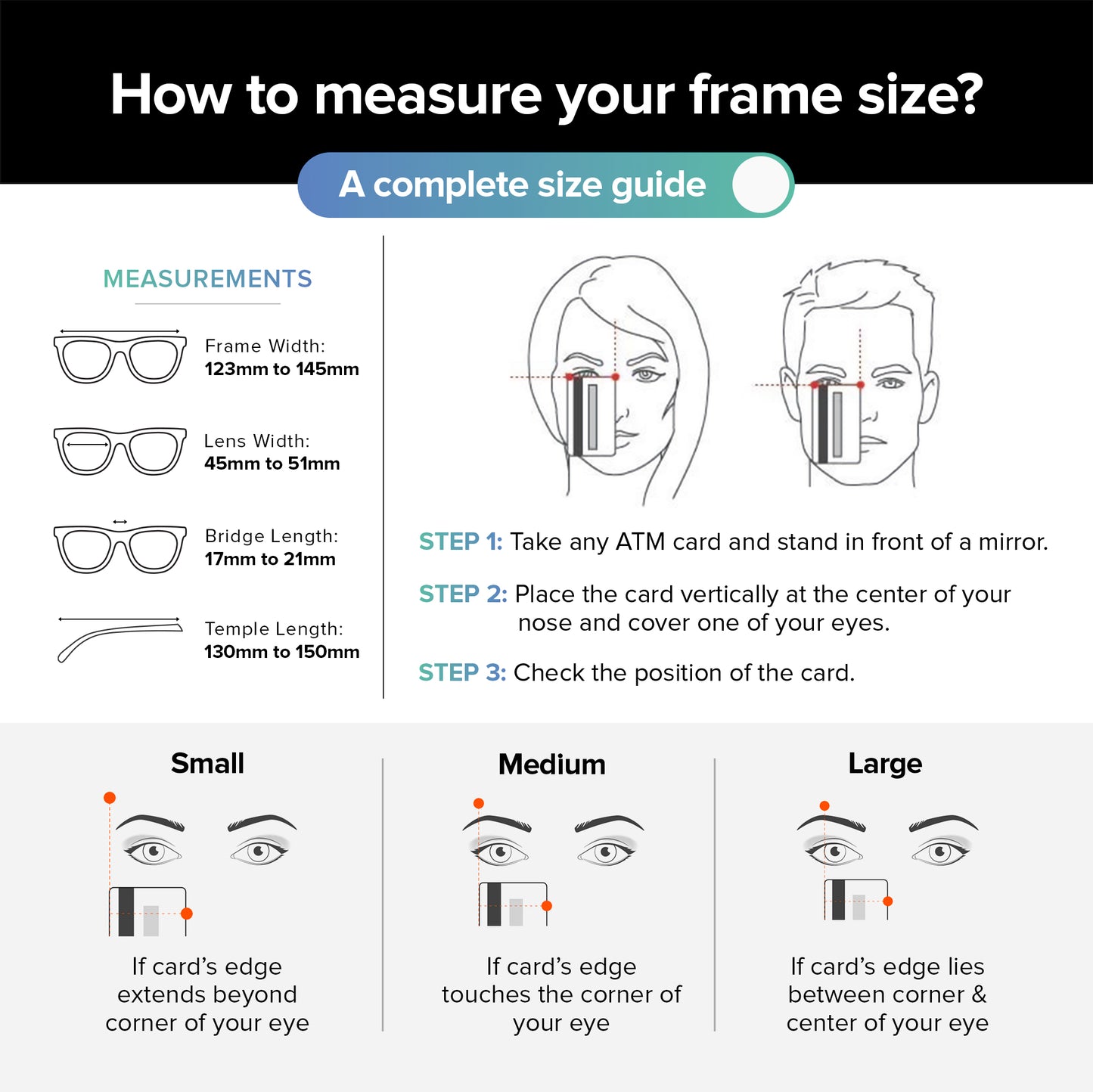 How to measure your frame size?

A complete size guide

MEASUREMENTS

Frame Width:
123mm to 145mm

Lens Width:
45mm to 51mm

Bridge Length:
17mm to 21mm

Temple Length:
130mm to 150mm

STEP 1: Take any ATM card and stand in front of a mirror.

STEP 2: Place the card vertically at the center of your nose and cover one of your eyes.

STEP 3: Check the position of the card.

Small

If card's edge extends beyond corner of your eye

Medium

If card's edge touches the corner of your eye

Large

If card's edge lies between corner & center of your eye