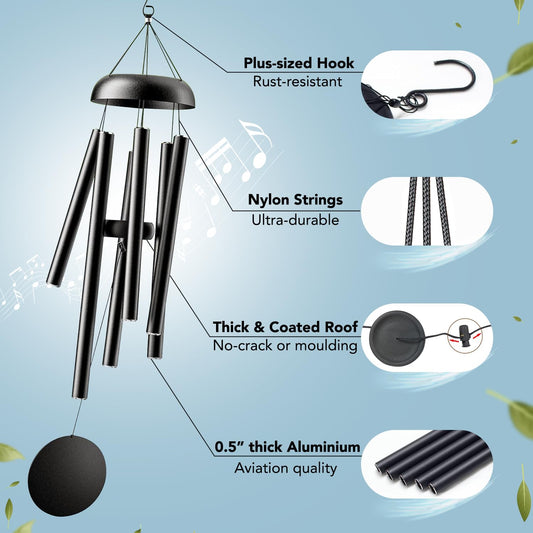 Plus-sized Hook
Rust-resistant

Nylon Strings
Ultra-durable

Thick & Coated Roof
No-crack or moulding

0.5" thick Aluminium
Aviation quality