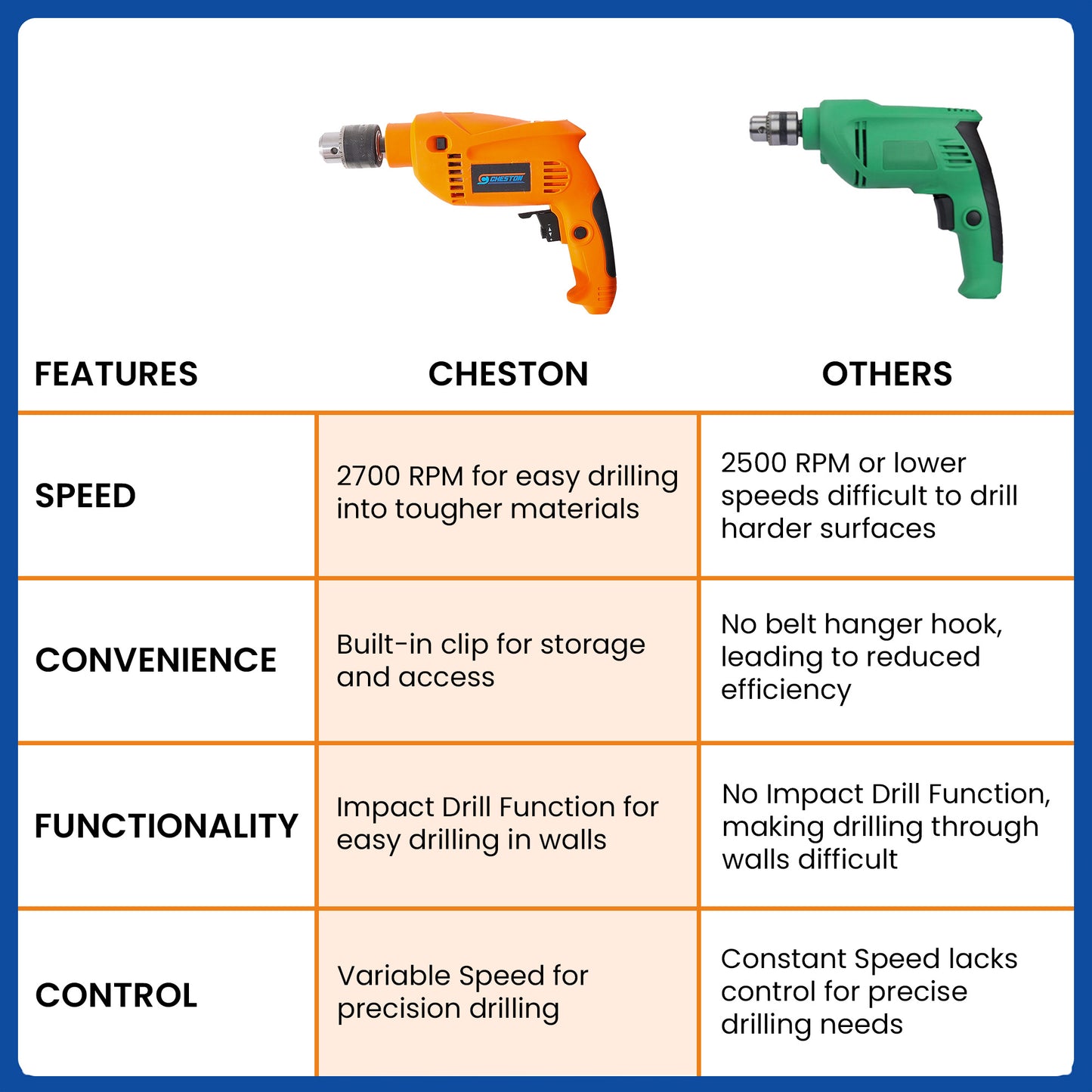 CHESTON

| FEATURES | CHESTON | OTHERS |
|---|---|---|
| SPEED | 2700 RPM for easy drilling into tougher materials | 2500 RPM or lower speeds difficult to drill harder surfaces |
| CONVENIENCE | Built-in clip for storage and access | No belt hanger hook, leading to reduced efficiency |
| FUNCTIONALITY | Impact Drill Function for easy drilling in walls | No Impact Drill Function, making drilling through walls difficult |
| CONTROL | Variable Speed for precision drilling | Constant Speed lacks control for precise drilling needs |