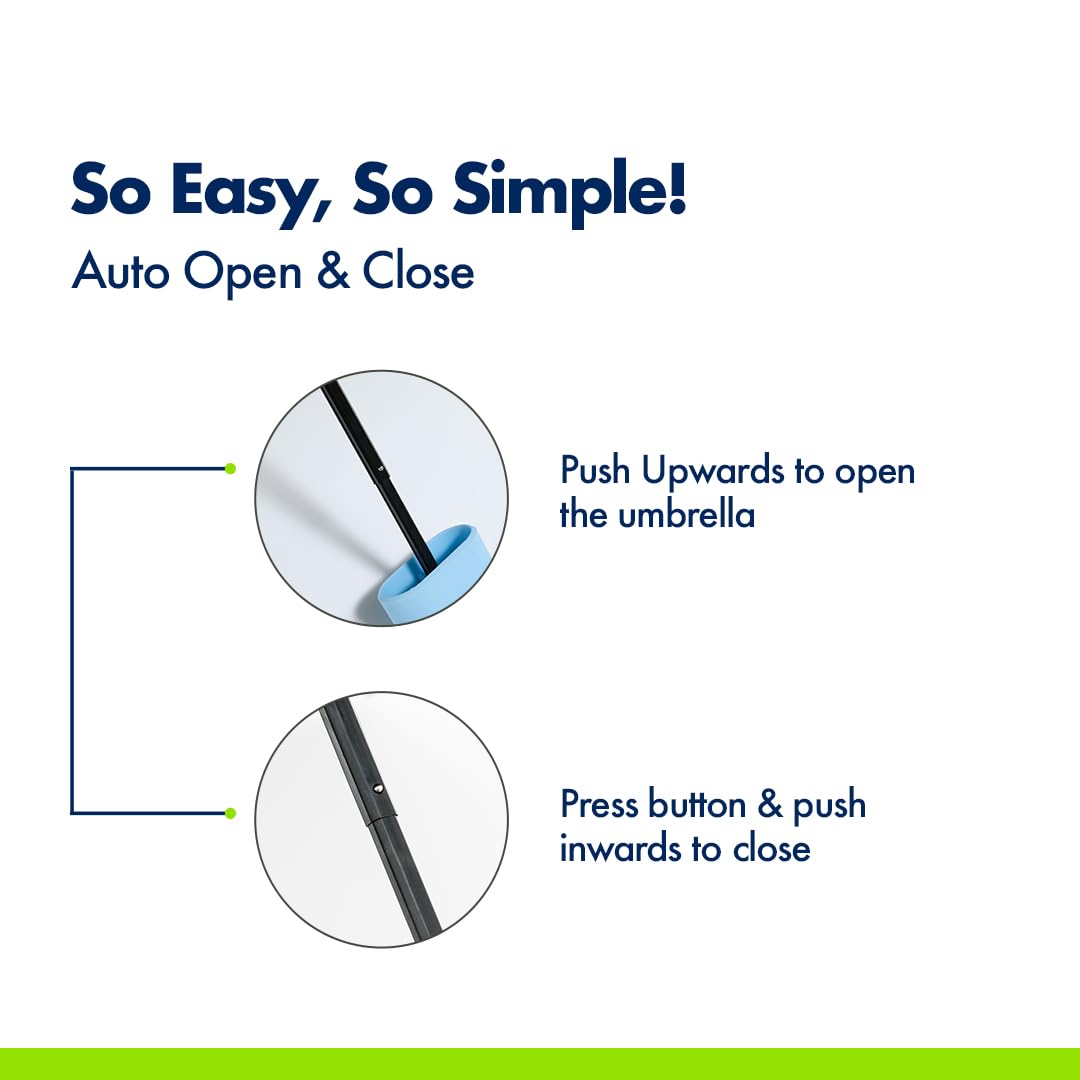 So Easy, So Simple!
Auto Open & Close

Push Upwards to open the umbrella

Press button & push inwards to close