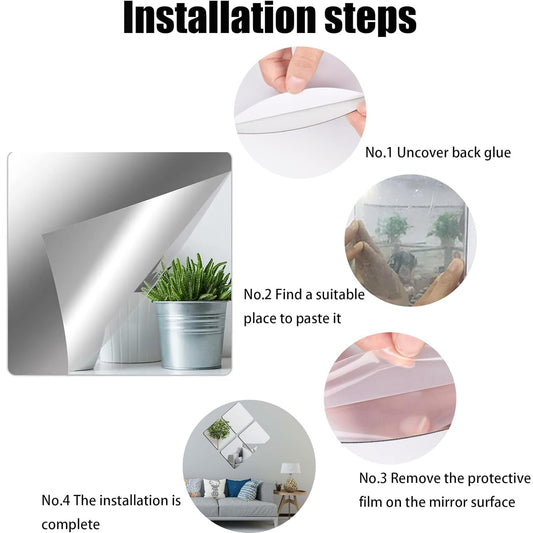 Installation steps

No.1 Uncover back glue

No.2 Find a suitable place to paste it

No.3 Remove the protective film on the mirror surface

No.4 The installation is complete