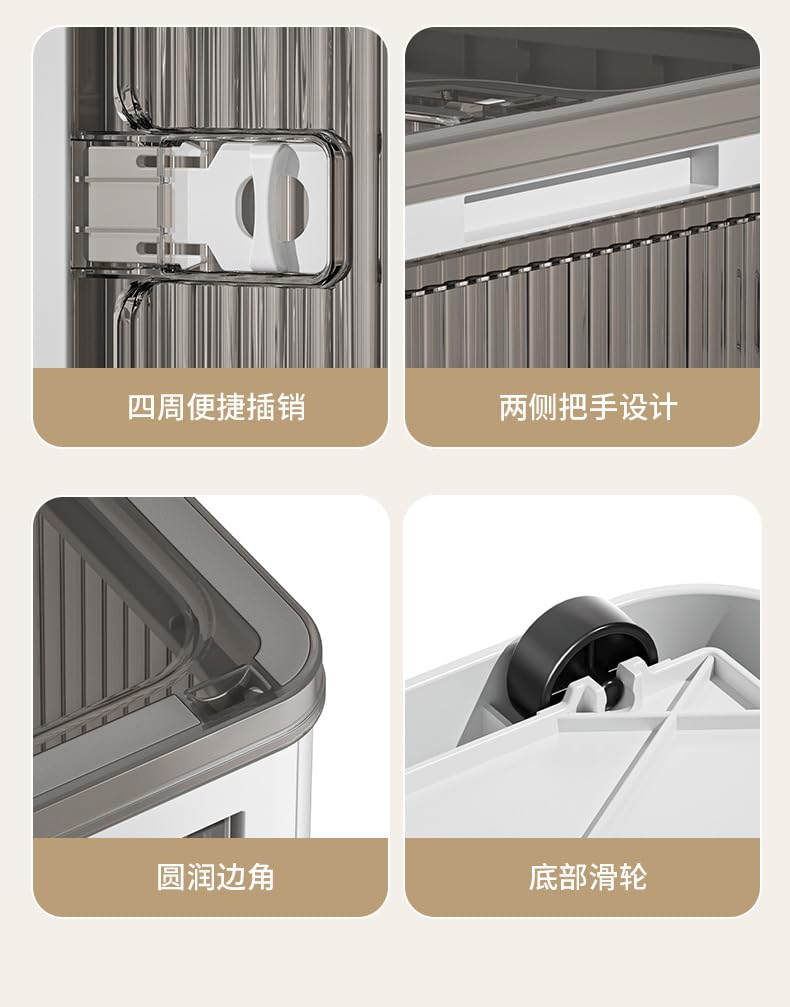 四周便捷插销

两侧把手设计

圆润边角

底部滑轮