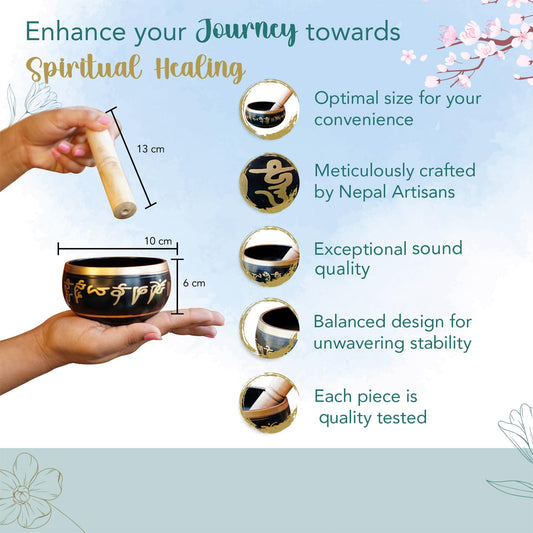 Enhance your Journey towards
Spiritual Healing

13 cm

10 cm

6 cm

Optimal size for your convenience

Meticulously crafted by Nepal Artisans

Exceptional sound quality

Balanced design for unwavering stability

Each piece is quality tested