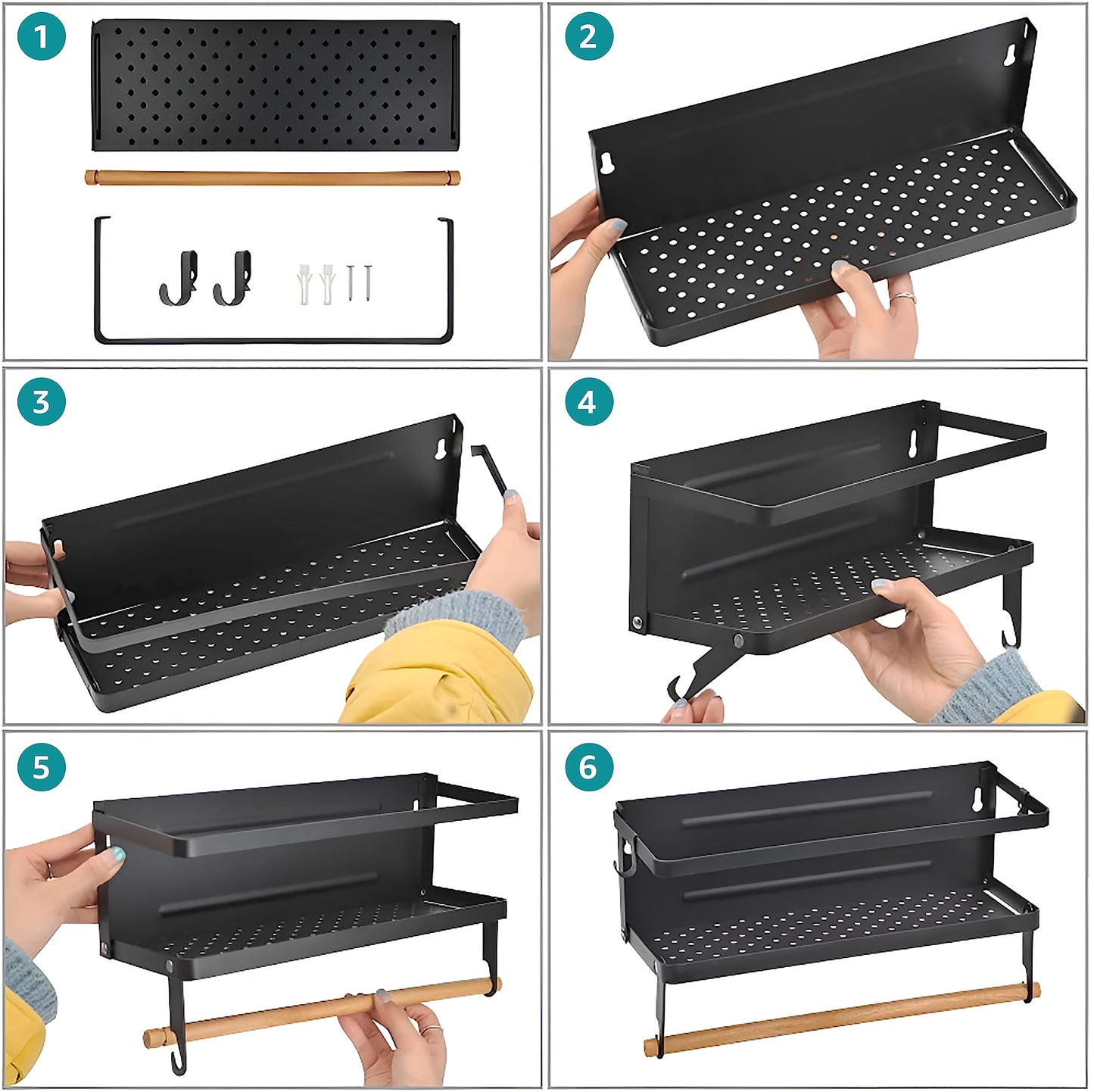 1

2

3

4

5

6