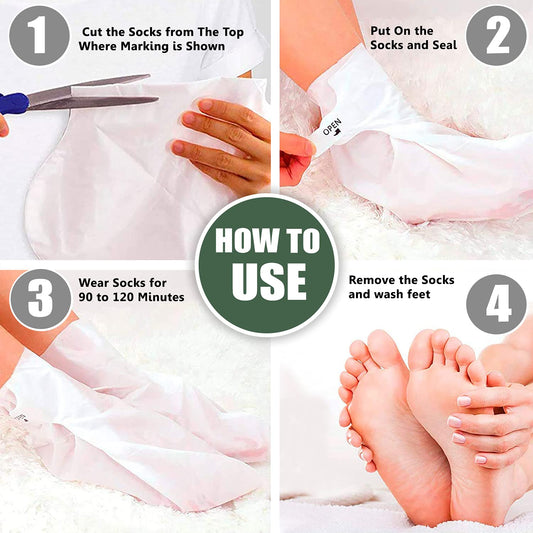 1
Cut the Socks from The Top Where Marking is Shown

Put On the Socks and Seal
2

OPEN

HOW TO USE

3
Wear Socks for 90 to 120 Minutes

Remove the Socks and wash feet
4