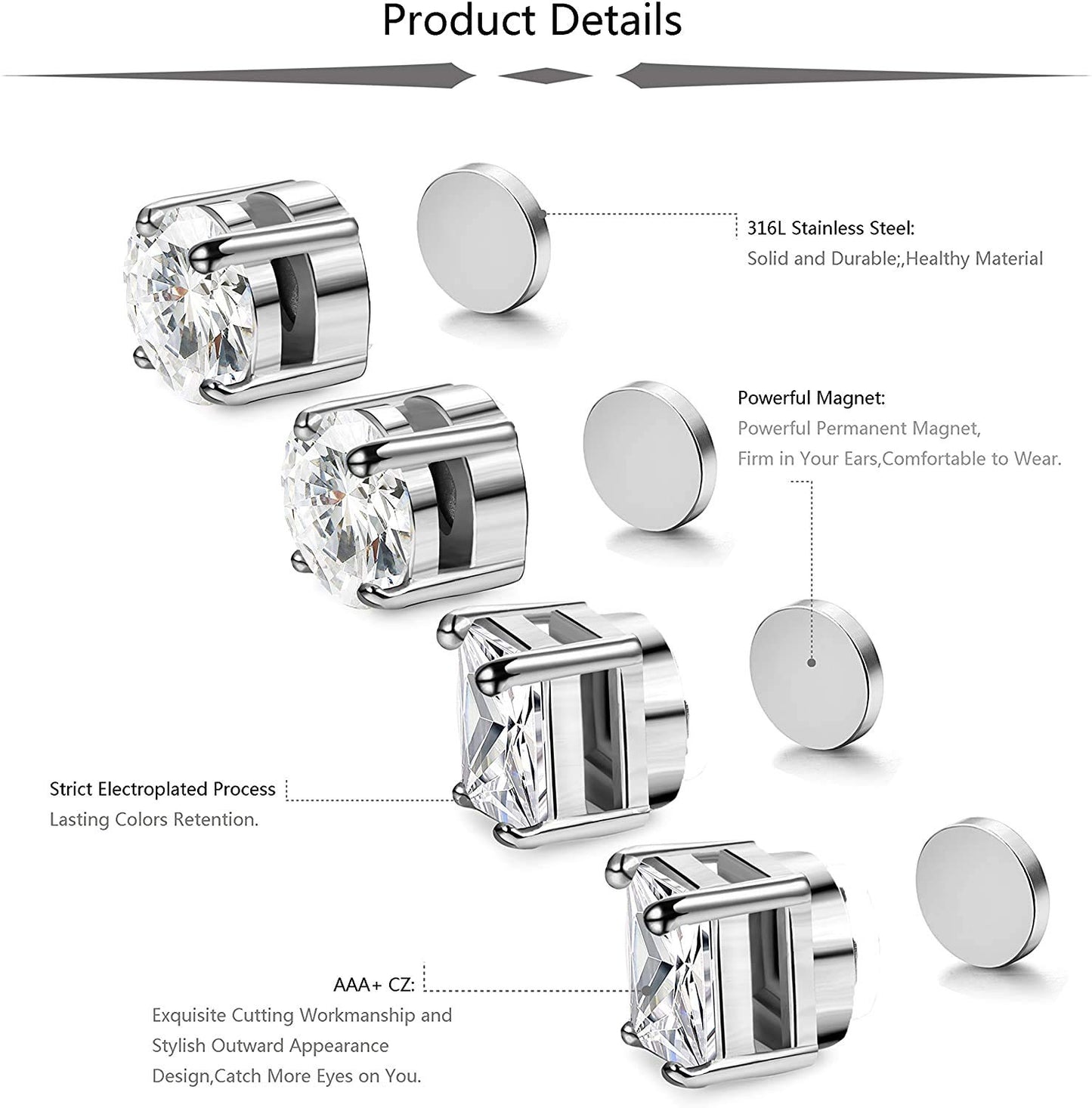 Product Details

316L Stainless Steel:
Solid and Durable;,Healthy Material

Powerful Magnet:
Powerful Permanent Magnet,
Firm in Your Ears,Comfortable to Wear.

Strict Electroplated Process
Lasting Colors Retention.

AAA+ CZ:
Exquisite Cutting Workmanship and Stylish Outward Appearance Design,Catch More Eyes on You.