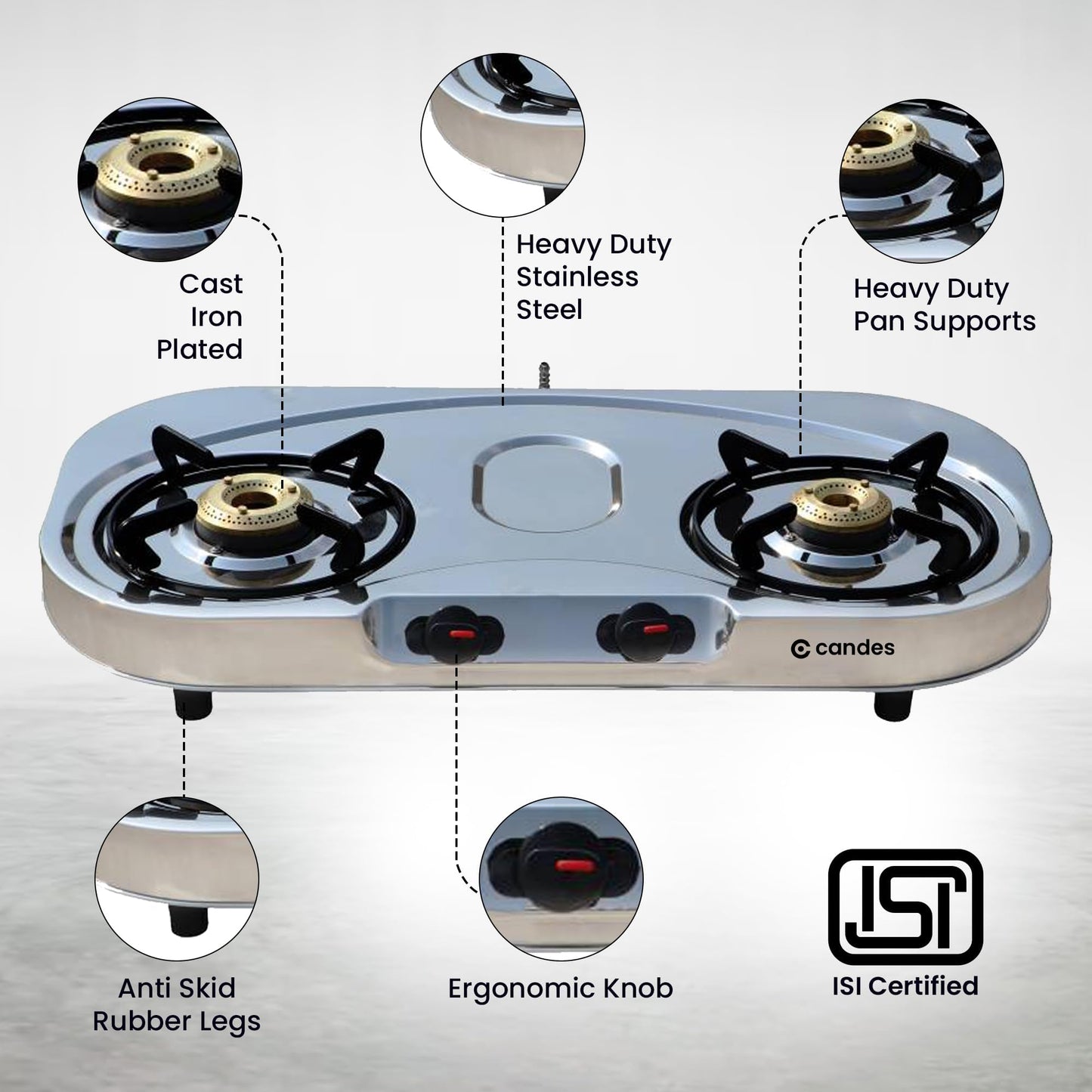 Cast Iron Plated

Heavy Duty Stainless Steel

Heavy Duty Pan Supports

candes

Anti Skid Rubber Legs

Ergonomic Knob

ISI

ISI Certified