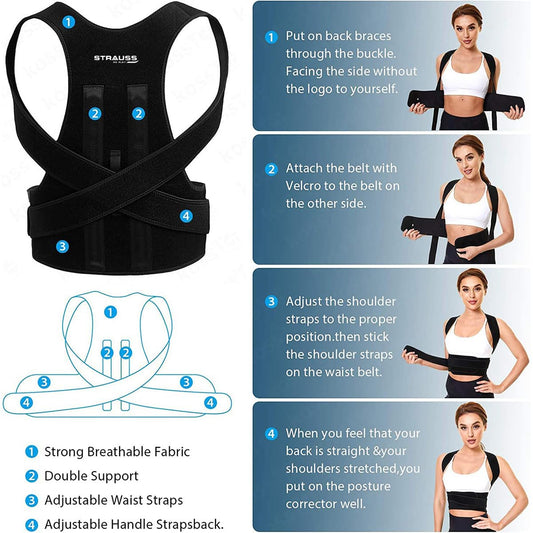 1

STRAUSS

2 2

4

3

1

2 2

3 3

4 4

1 Strong Breathable Fabric

2 Double Support

3 Adjustable Waist Straps

4 Adjustable Handle Strapsback.

1 Put on back braces through the buckle. Facing the side without the logo to yourself.

2 Attach the belt with Velcro to the belt on the other side.

3 Adjust the shoulder straps to the proper position.then stick the shoulder straps on the waist belt.

4 When you feel that your back is straight &your shoulders stretched,you put on the posture corrector well.