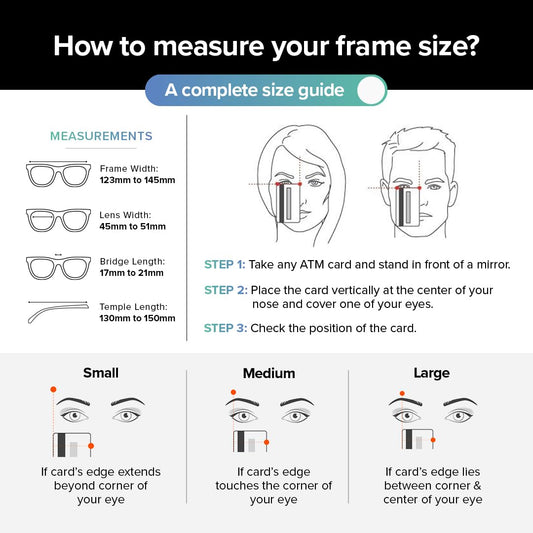 How to measure your frame size?

A complete size guide

MEASUREMENTS

Frame Width:
123mm to 145mm

Lens Width:
45mm to 51mm

Bridge Length:
17mm to 21mm

Temple Length:
130mm to 150mm

STEP 1: Take any ATM card and stand in front of a mirror.

STEP 2: Place the card vertically at the center of your nose and cover one of your eyes.

STEP 3: Check the position of the card.

Small

If card's edge extends beyond corner of your eye

Medium

If card's edge touches the corner of your eye

Large

If card's edge lies between corner & center of your eye