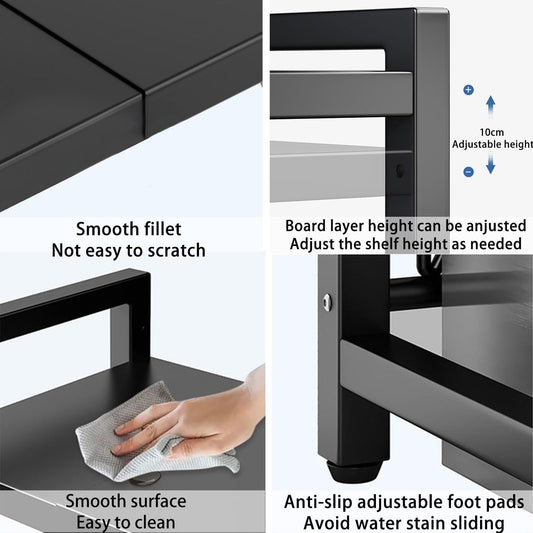 Smooth fillet
Not easy to scratch

10cm
Adjustable height

Board layer height can be anjusted
Adjust the shelf height as needed

Smooth surface
Easy to clean

Anti-slip adjustable foot pads
Avoid water stain sliding