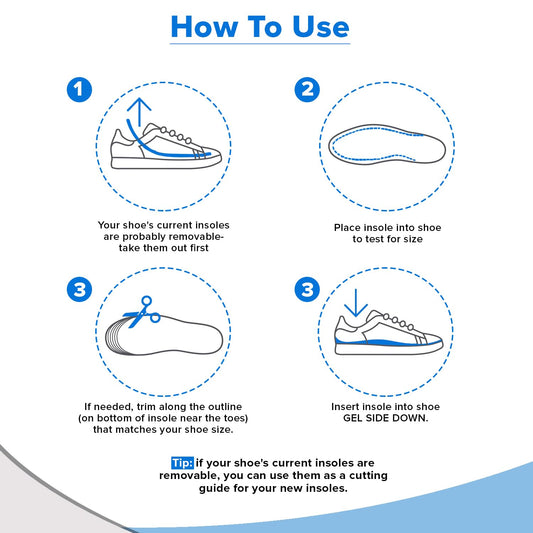 How To Use

1

Your shoe's current insoles are probably removable- take them out first

2

Place insole into shoe to test for size

3

If needed, trim along the outline (on bottom of insole near the toes) that matches your shoe size.

3

Insert insole into shoe GEL SIDE DOWN.

Tip: if your shoe's current insoles are removable, you can use them as a cutting guide for your new insoles.