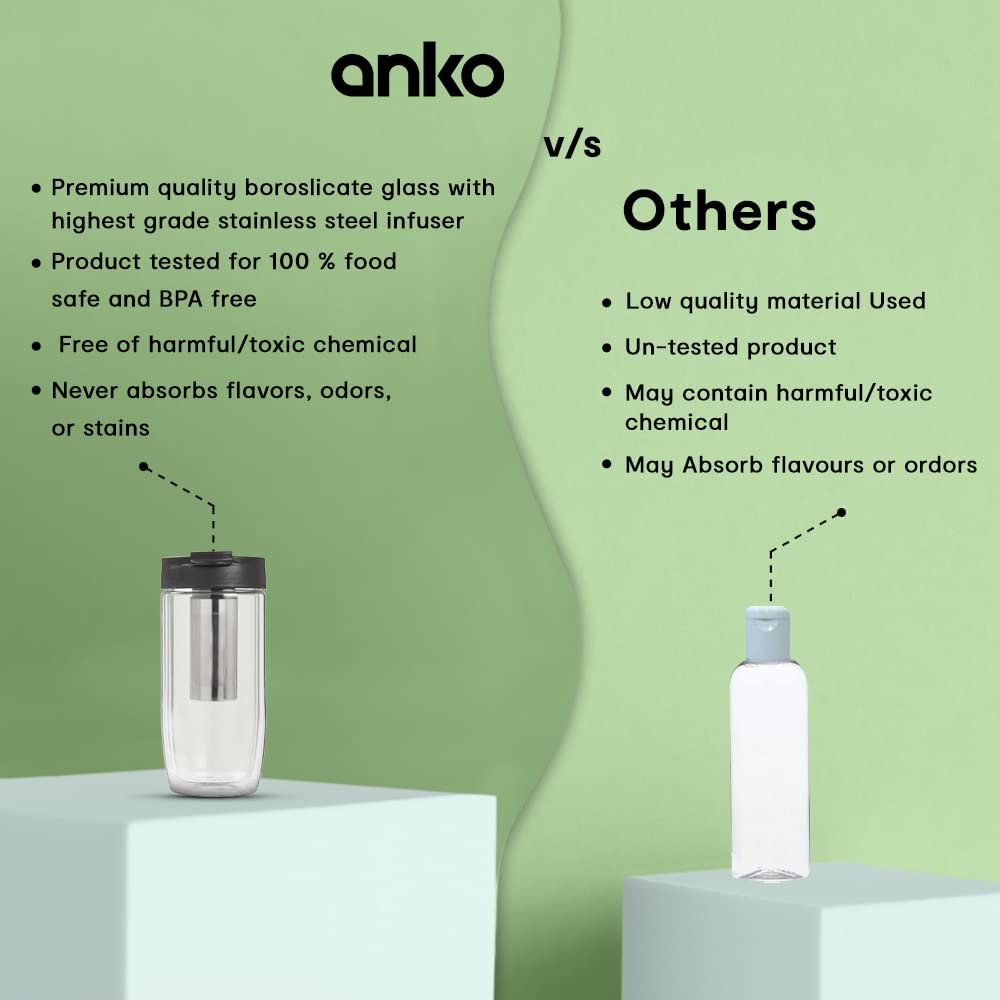 anko

v/s

• Premium quality boroslicate glass with highest grade stainless steel infuser
• Product tested for 100 % food safe and BPA free
• Free of harmful/toxic chemical
• Never absorbs flavors, odors, or stains

Others

• Low quality material Used
• Un-tested product
• May contain harmful/toxic chemical
• May Absorb flavours or ordors