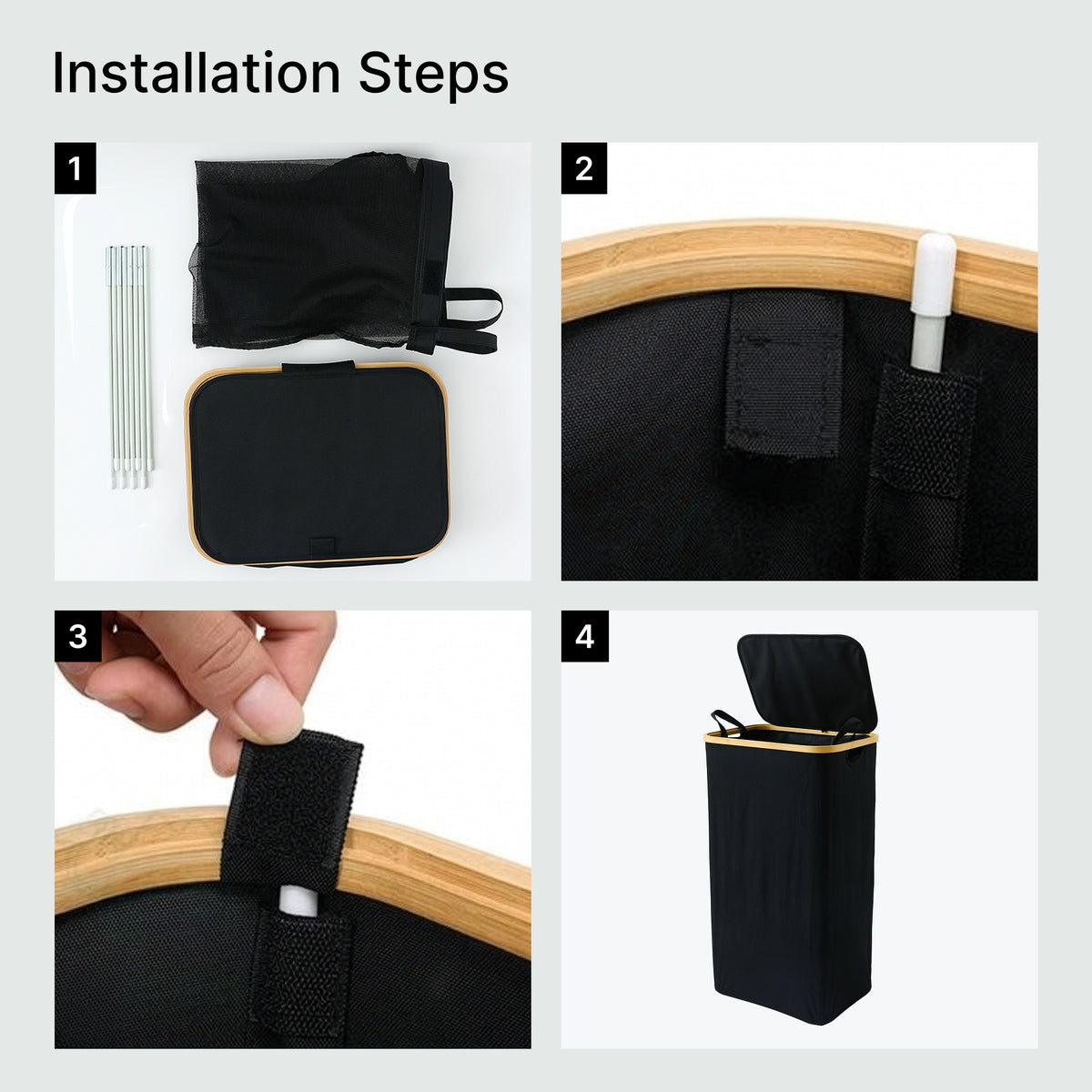 Installation Steps

1

2

3

4