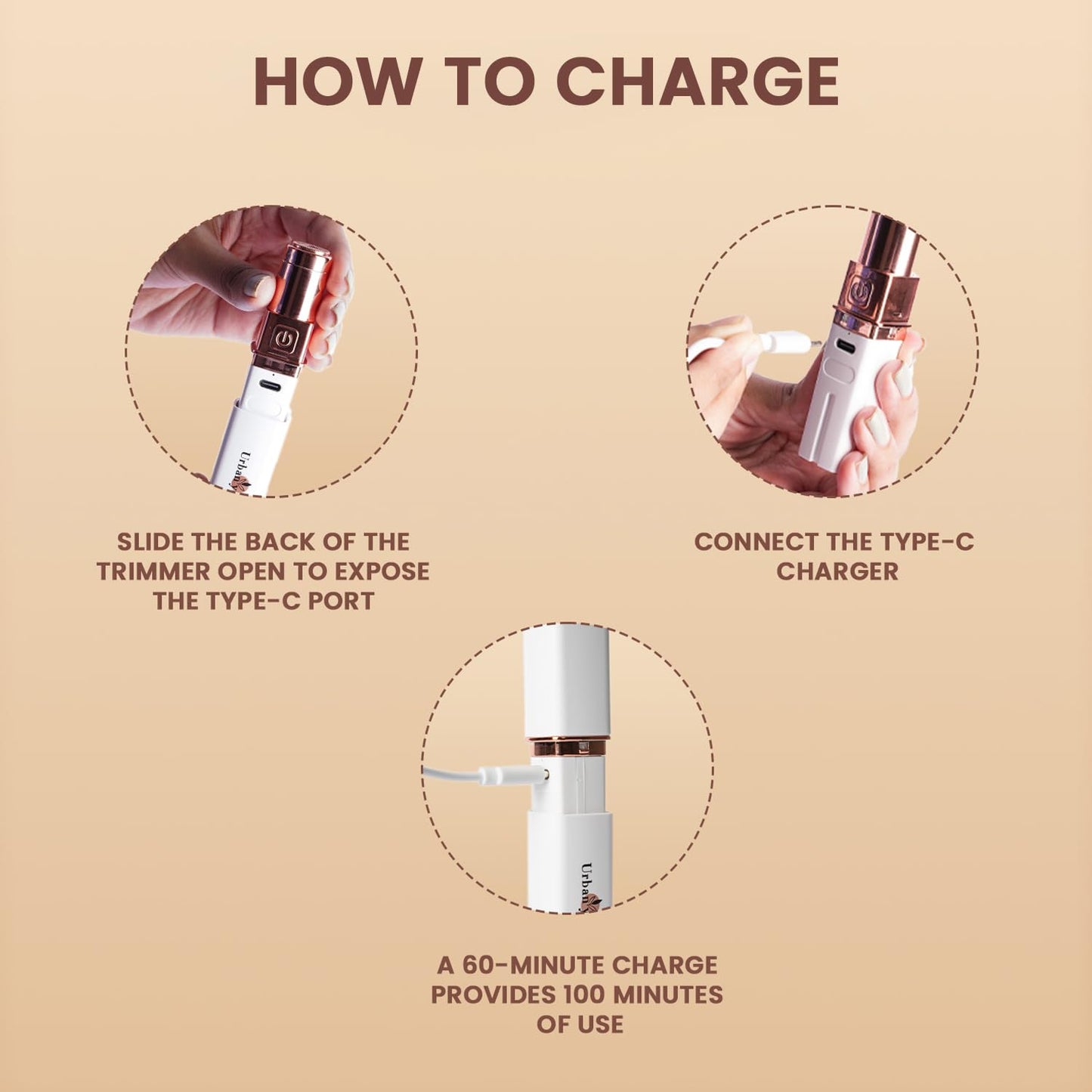 HOW TO CHARGE

Urban

SLIDE THE BACK OF THE TRIMMER OPEN TO EXPOSE THE TYPE-C PORT

CONNECT THE TYPE-C CHARGER

Urban

A 60-MINUTE CHARGE PROVIDES 100 MINUTES OF USE